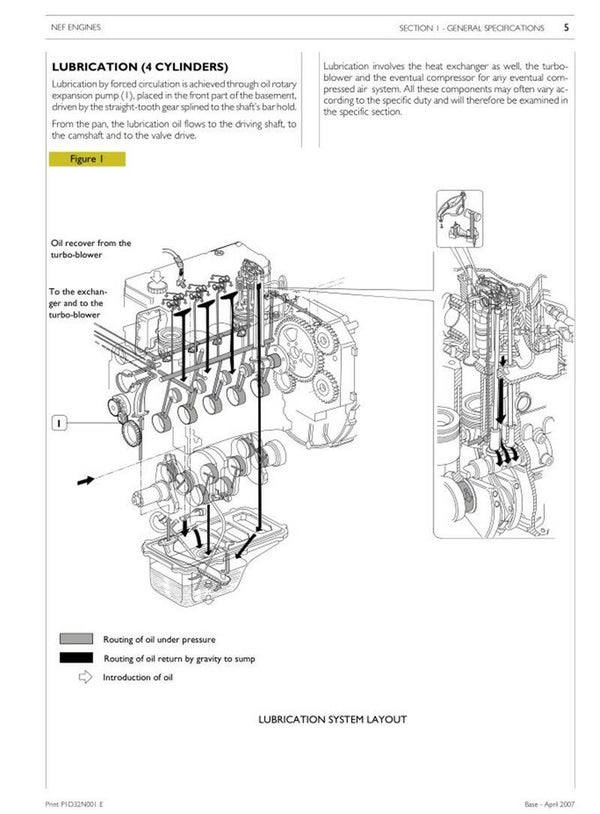 NEF ENGINES

SECTION 1 - GENERAL SPECIFICATIONS 5

LUBRICATION (4 CYLINDERS)

Lubrication by forced circulation is achieved through oil rotary expansion pump (1), placed in the front part of the basement, driven by the straight-tooth gear splined to the shaft's bar hold.

From the pan, the lubrication oil flows to the driving shaft, to the camshaft and to the valve drive.

Lubrication involves the heat exchanger as well, the turboblower and the eventual compressor for any eventual compressed air system. All these components may often vary according to the specific duty and will therefore be examined in the specific section.

Figure 1

Oil recover from the turbo-blower

To the exchanger and to the turbo-blower

1

Routing of oil under pressure

Routing of oil return by gravity to sump

Introduction of oil

LUBRICATION SYSTEM LAYOUT

Print P1D32N001 E

Base - April 2007