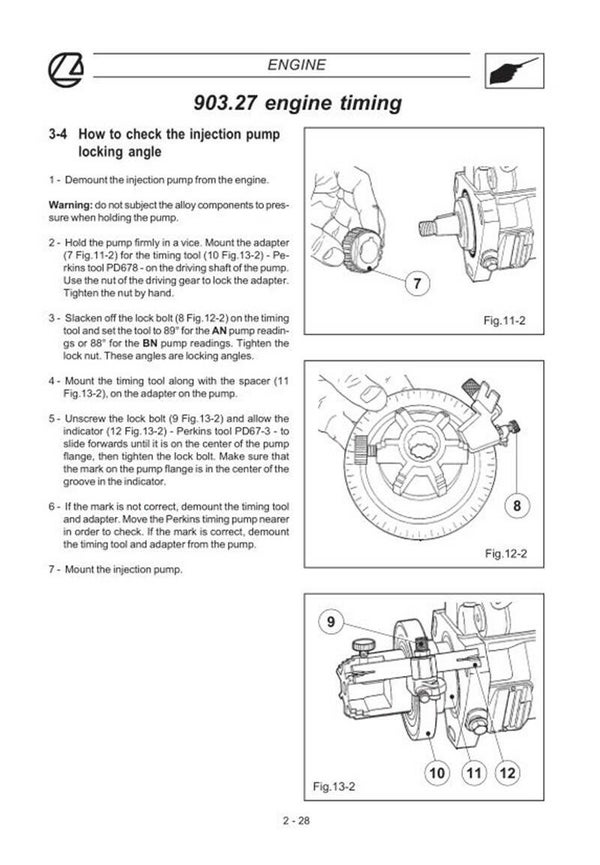 ENGINE

903.27 engine timing

3-4 How to check the injection pump locking angle

1 - Demount the injection pump from the engine.

Warning: do not subject the alloy components to pressure when holding the pump.

2 - Hold the pump firmly in a vice. Mount the adapter (7 Fig.11-2) for the timing tool (10 Fig.13-2) - Perkins tool PD678 - on the driving shaft of the pump. Use the nut of the driving gear to lock the adapter. Tighten the nut by hand.

3 - Slacken off the lock bolt (8 Fig.12-2) on the timing tool and set the tool to 89° for the AN pump readings or 88° for the BN pump readings. Tighten the lock nut. These angles are locking angles.

4 - Mount the timing tool along with the spacer (11 Fig.13-2), on the adapter on the pump.

5 - Unscrew the lock bolt (9 Fig.13-2) and allow the indicator (12 Fig.13-2) - Perkins tool PD67-3 - to slide forwards until it is on the center of the pump flange, then tighten the lock bolt. Make sure that the mark on the pump flange is in the center of the groove in the indicator.

6 - If the mark is not correct, demount the timing tool and adapter. Move the Perkins timing pump nearer in order to check. If the mark is correct, demount the timing tool and adapter from the pump.

7 - Mount the injection pump.

7

Fig.11-2

8

Fig.12-2

9

10 11 12

Fig.13-2

2 - 28