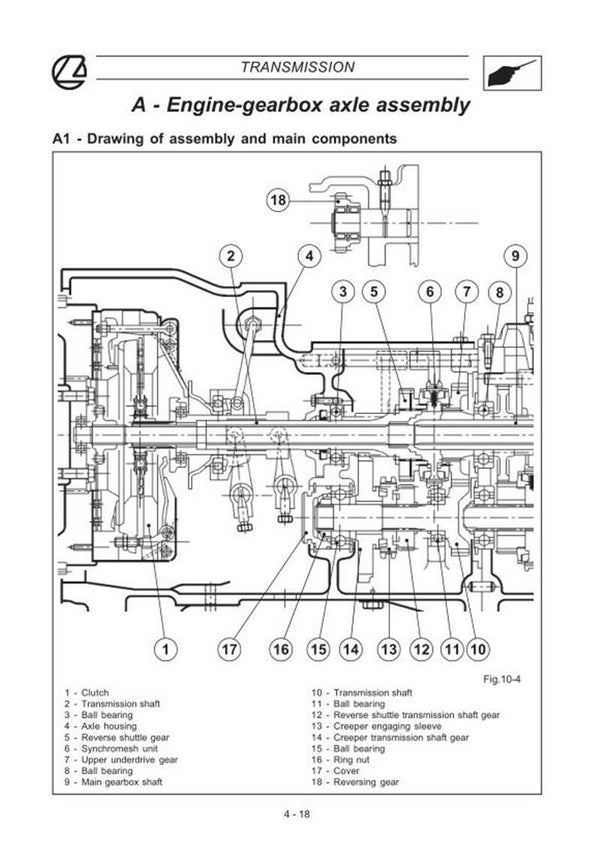 TRANSMISSION

A - Engine-gearbox axle assembly

A1 - Drawing of assembly and main components

18

2 4 9

3 5 6 7 8

1 17 16 15 14 13 12 11 10

Fig.10-4

1 - Clutch
2 - Transmission shaft
3 - Ball bearing
4 - Axle housing
5 - Reverse shuttle gear
6 - Synchromesh unit
7 - Upper underdrive gear
8 - Ball bearing
9 - Main gearbox shaft

10 - Transmission shaft
11 - Ball bearing
12 - Reverse shuttle transmission shaft gear
13 - Creeper engaging sleeve
14 - Creeper transmission shaft gear
15 - Ball bearing
16 - Ring nut
17 - Cover
18 - Reversing gear

4 - 18