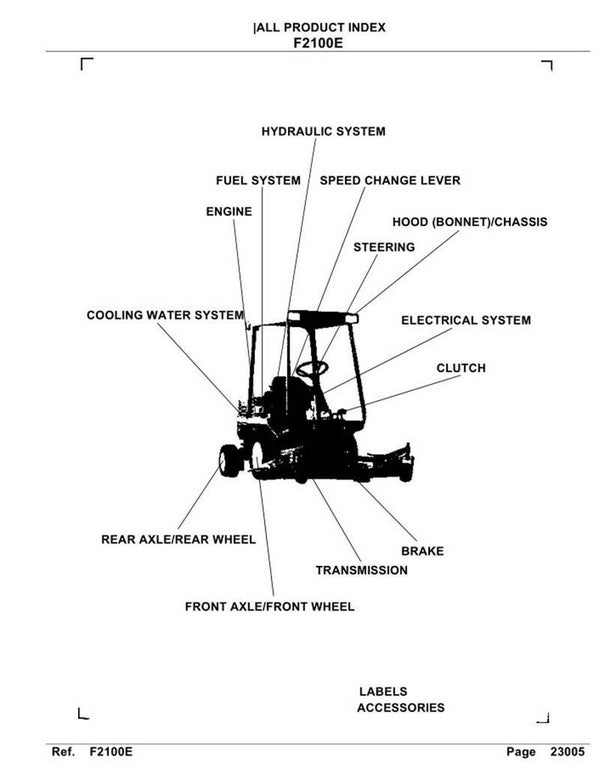 |ALL PRODUCT INDEX
F2100E

HYDRAULIC SYSTEM

FUEL SYSTEM

SPEED CHANGE LEVER

ENGINE

HOOD (BONNET)/CHASSIS

STEERING

COOLING WATER SYSTEM

ELECTRICAL SYSTEM

CLUTCH

REAR AXLE/REAR WHEEL

BRAKE

TRANSMISSION

FRONT AXLE/FRONT WHEEL

LABELS
ACCESSORIES

Ref. F2100E

Page 23005