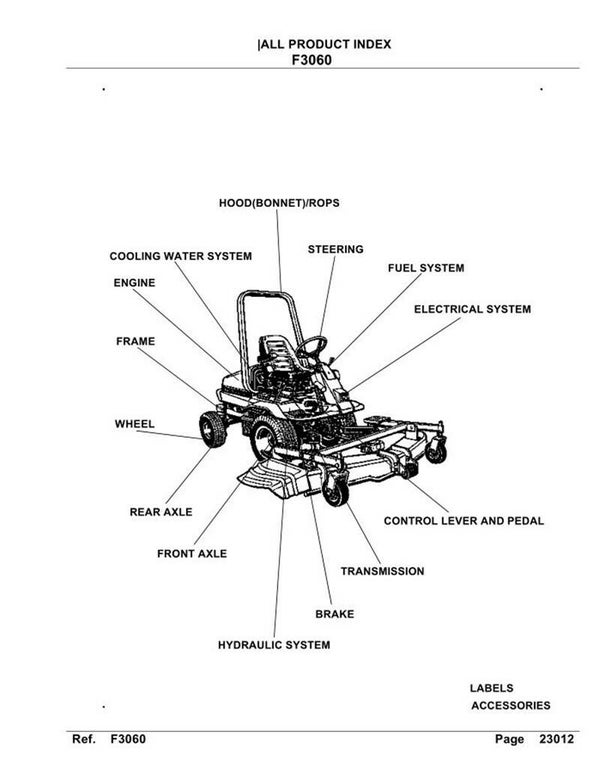 |ALL PRODUCT INDEX
F3060

HOOD(BONNET)/ROPS

COOLING WATER SYSTEM

STEERING

FUEL SYSTEM

ENGINE

ELECTRICAL SYSTEM

FRAME

WHEEL

REAR AXLE

CONTROL LEVER AND PEDAL

FRONT AXLE

TRANSMISSION

BRAKE

HYDRAULIC SYSTEM

LABELS
ACCESSORIES

Ref. F3060 Page 23012