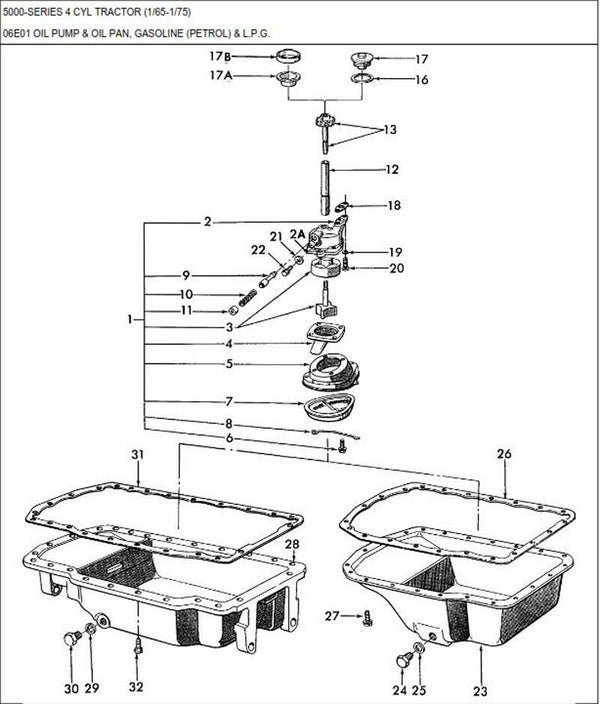 5000-SERIES 4 CYL TRACTOR (1/65-1/75)

06E01 OIL PUMP & OIL PAN, GASOLINE (PETROL) & L.P.G.

17B
17A
17
16
13
12
18
2
21
2A
22
19
20
9
10
11
1
3
4
5
7
8
6
31
26
28
27
30
29
32
24
25
23