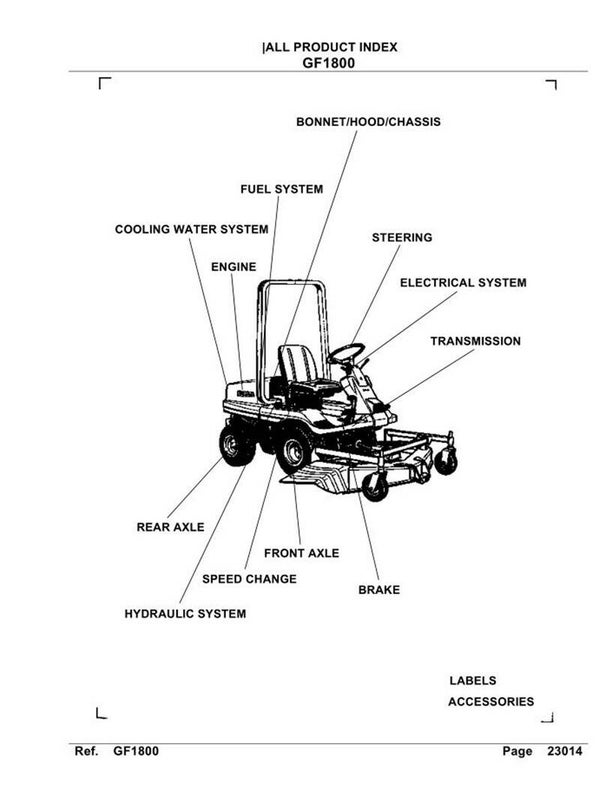 |ALL PRODUCT INDEX
GF1800

BONNET/HOOD/CHASSIS

FUEL SYSTEM

COOLING WATER SYSTEM

STEERING

ENGINE

ELECTRICAL SYSTEM

TRANSMISSION

REAR AXLE

FRONT AXLE

SPEED CHANGE

BRAKE

HYDRAULIC SYSTEM

LABELS
ACCESSORIES

Ref. GF1800 Page 23014