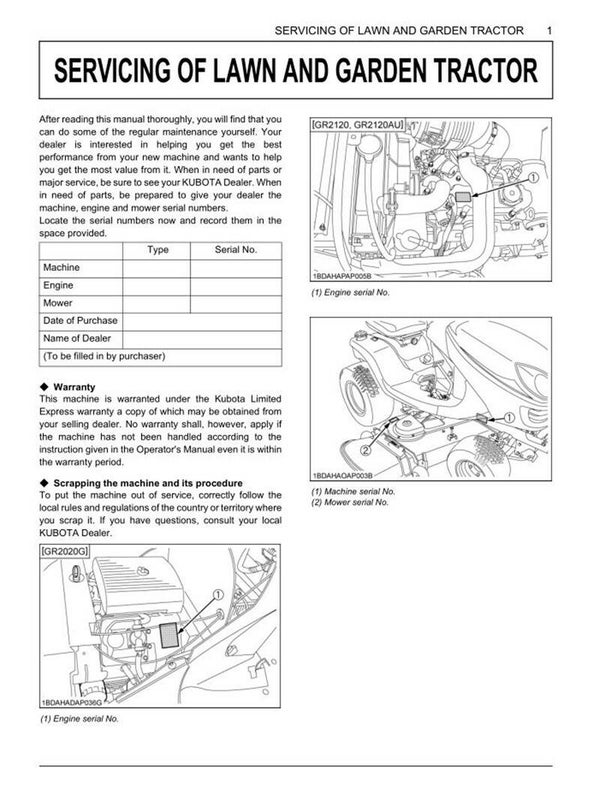 SERVICING OF LAWN AND GARDEN TRACTOR 1

SERVICING OF LAWN AND GARDEN TRACTOR

After reading this manual thoroughly, you will find that you can do some of the regular maintenance yourself. Your dealer is interested in helping you get the best performance from your new machine and wants to help you get the most value from it. When in need of parts or major service, be sure to see your KUBOTA Dealer. When in need of parts, be prepared to give your dealer the machine, engine and mower serial numbers.
Locate the serial numbers now and record them in the space provided.

| | Type | Serial No. |
|---|---|---|
| Machine | | |
| Engine | | |
| Mower | | |
| Date of Purchase | | |
| Name of Dealer | | |
| (To be filled in by purchaser) | | |

◆ Warranty
This machine is warranted under the Kubota Limited Express warranty a copy of which may be obtained from your selling dealer. No warranty shall, however, apply if the machine has not been handled according to the instruction given in the Operator's Manual even it is within the warranty period.

◆ Scrapping the machine and its procedure
To put the machine out of service, correctly follow the local rules and regulations of the country or territory where you scrap it. If you have questions, consult your local KUBOTA Dealer.

[GR2020G]
1
1BDAHADAP036G
(1) Engine serial No.

[GR2120, GR2120AU]
1
1BDAHAPAP005B
(1) Engine serial No.

1
2
1BDAHAOAP003B
(1) Machine serial No.
(2) Mower serial No.