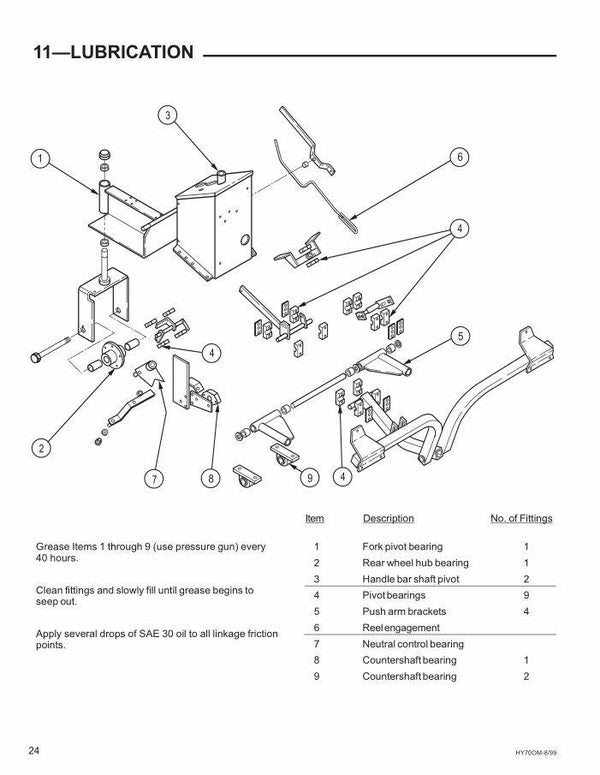 11—LUBRICATION

3
1
6
4
4
5
2
7
8
9
4

Grease Items 1 through 9 (use pressure gun) every 40 hours.

Clean fittings and slowly fill until grease begins to seep out.

Apply several drops of SAE 30 oil to all linkage friction points.

| Item | Description | No. of Fittings |
|---|---|---|
| 1 | Fork pivot bearing | 1 |
| 2 | Rear wheel hub bearing | 1 |
| 3 | Handle bar shaft pivot | 2 |
| 4 | Pivot bearings | 9 |
| 5 | Push arm brackets | 4 |
| 6 | Reel engagement | |
| 7 | Neutral control bearing | |
| 8 | Countershaft bearing | 1 |
| 9 | Countershaft bearing | 2 |

24

HY70OM-8/99