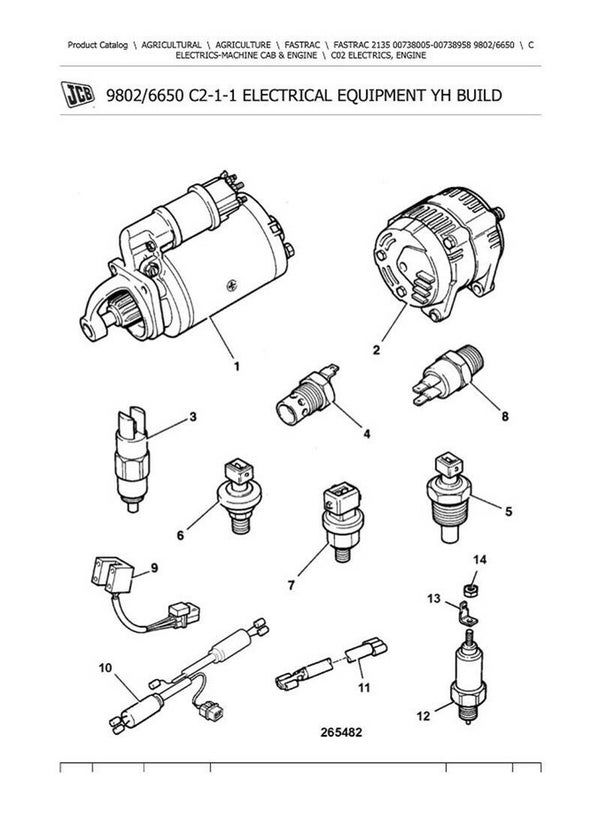 Product Catalog \ AGRICULTURAL \ AGRICULTURE \ FASTRAC \ FASTRAC 2135 00738005-00738958 9802/6650 \ C ELECTRICS-MACHINE CAB & ENGINE \ C02 ELECTRICS, ENGINE

JCB 9802/6650 C2-1-1 ELECTRICAL EQUIPMENT YH BUILD

1
2
3
4
8
6
7
5
9
14
13
10
11
12
265482