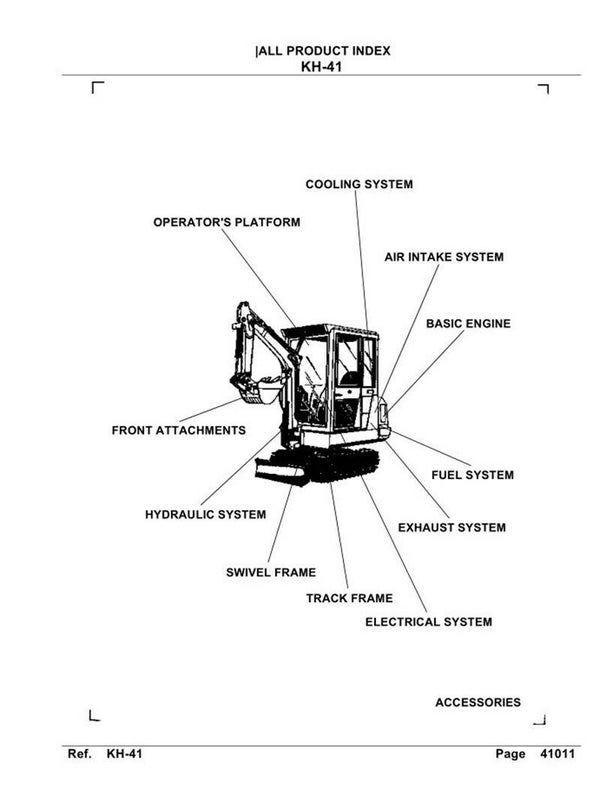 |ALL PRODUCT INDEX
KH-41

COOLING SYSTEM

OPERATOR'S PLATFORM

AIR INTAKE SYSTEM

BASIC ENGINE

FRONT ATTACHMENTS

FUEL SYSTEM

HYDRAULIC SYSTEM

EXHAUST SYSTEM

SWIVEL FRAME

TRACK FRAME

ELECTRICAL SYSTEM

ACCESSORIES

Ref. KH-41 Page 41011