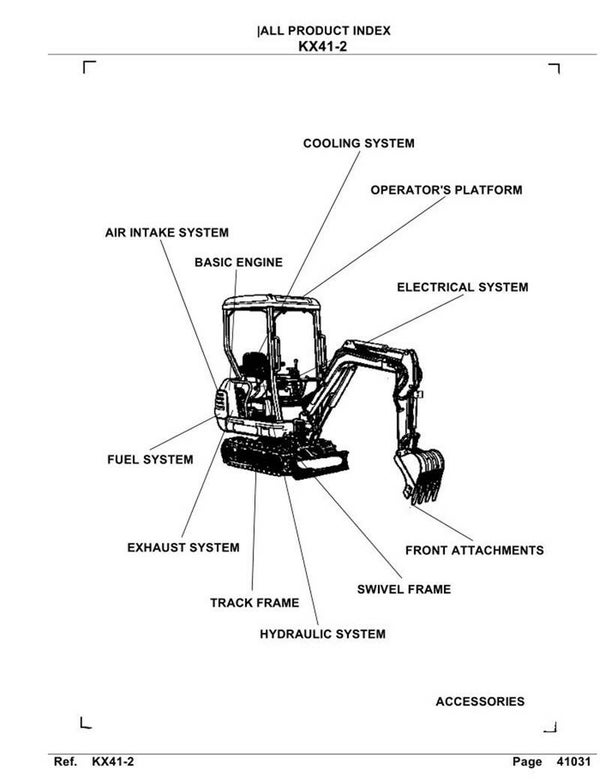 |ALL PRODUCT INDEX
KX41-2

COOLING SYSTEM

OPERATOR'S PLATFORM

AIR INTAKE SYSTEM

BASIC ENGINE

ELECTRICAL SYSTEM

FUEL SYSTEM

EXHAUST SYSTEM

FRONT ATTACHMENTS

SWIVEL FRAME

TRACK FRAME

HYDRAULIC SYSTEM

ACCESSORIES

Ref. KX41-2

Page 41031