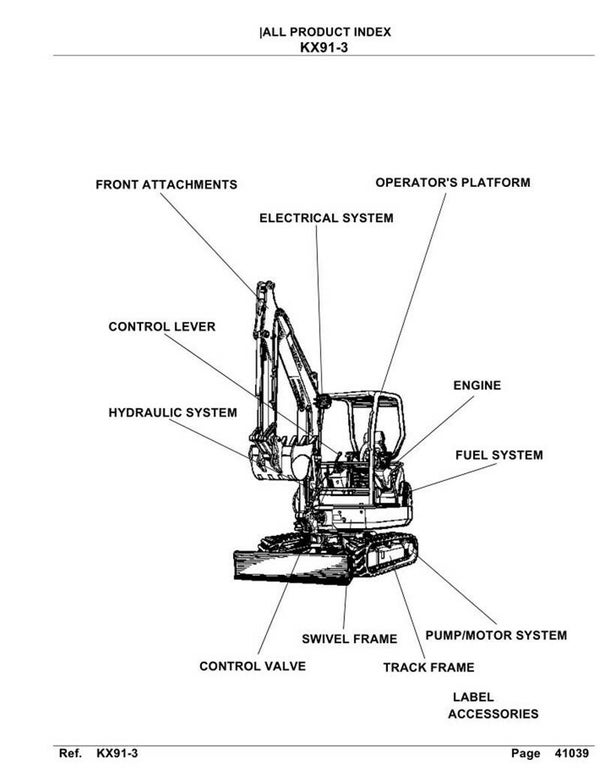 |ALL PRODUCT INDEX
KX91-3

FRONT ATTACHMENTS

OPERATOR'S PLATFORM

ELECTRICAL SYSTEM

CONTROL LEVER

ENGINE

HYDRAULIC SYSTEM

FUEL SYSTEM

SWIVEL FRAME

PUMP/MOTOR SYSTEM

CONTROL VALVE

TRACK FRAME

LABEL
ACCESSORIES

Ref. KX91-3

Page 41039