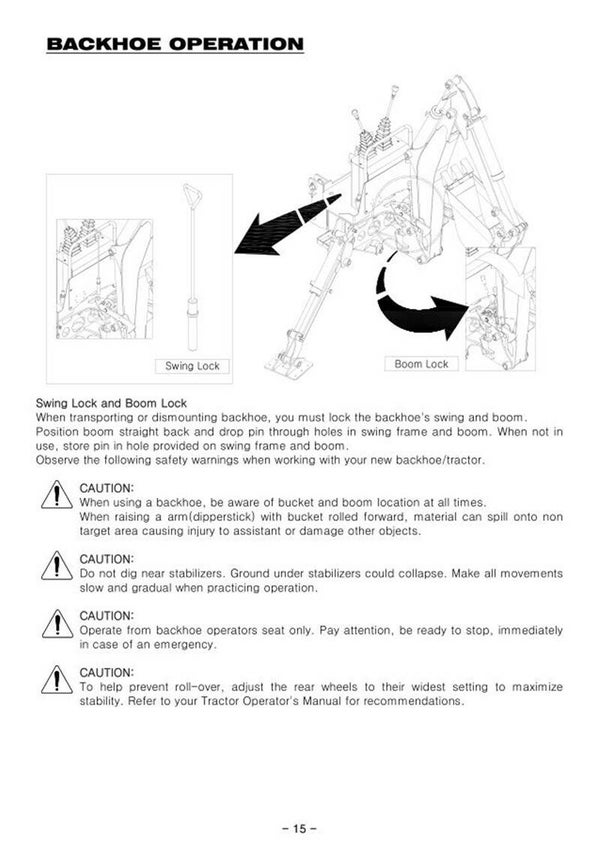 BACKHOE OPERATION

Swing Lock

Boom Lock

Swing Lock and Boom Lock
When transporting or dismounting backhoe, you must lock the backhoe's swing and boom. Position boom straight back and drop pin through holes in swing frame and boom. When not in use, store pin in hole provided on swing frame and boom.
Observe the following safety warnings when working with your new backhoe/tractor.

CAUTION:
When using a backhoe, be aware of bucket and boom location at all times.
When raising a arm(dipperstick) with bucket rolled forward, material can spill onto non target area causing injury to assistant or damage other objects.

CAUTION:
Do not dig near stabilizers. Ground under stabilizers could collapse. Make all movements slow and gradual when practicing operation.

CAUTION:
Operate from backhoe operators seat only. Pay attention, be ready to stop, immediately in case of an emergency.

CAUTION:
To help prevent roll-over, adjust the rear wheels to their widest setting to maximize stability. Refer to your Tractor Operator's Manual for recommendations.

- 15 -