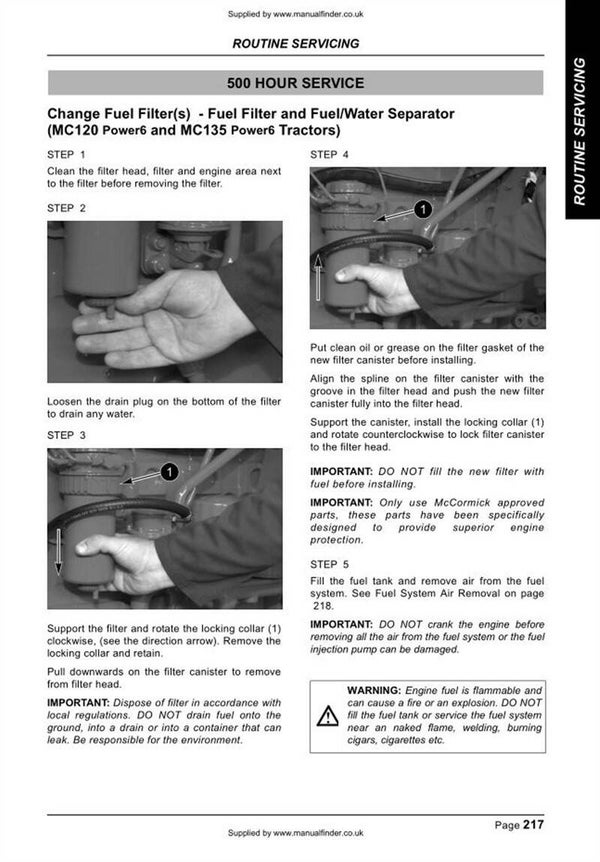 Supplied by www.manualfinder.co.uk

ROUTINE SERVICING

ROUTINE SERVICING

500 HOUR SERVICE

Change Fuel Filter(s) - Fuel Filter and Fuel/Water Separator (MC120 Power6 and MC135 Power6 Tractors)

STEP 1

Clean the filter head, filter and engine area next to the filter before removing the filter.

STEP 2

Loosen the drain plug on the bottom of the filter to drain any water.

STEP 3

1

Support the filter and rotate the locking collar (1) clockwise, (see the direction arrow). Remove the locking collar and retain.

Pull downwards on the filter canister to remove from filter head.

IMPORTANT: Dispose of filter in accordance with local regulations. DO NOT drain fuel onto the ground, into a drain or into a container that can leak. Be responsible for the environment.

STEP 4

1

Put clean oil or grease on the filter gasket of the new filter canister before installing.

Align the spline on the filter canister with the groove in the filter head and push the new filter canister fully into the filter head.

Support the canister, install the locking collar (1) and rotate counterclockwise to lock filter canister to the filter head.

IMPORTANT: DO NOT fill the new filter with fuel before installing.

IMPORTANT: Only use McCormick approved parts, these parts have been specifically designed to provide superior engine protection.

STEP 5

Fill the fuel tank and remove air from the fuel system. See Fuel System Air Removal on page 218.

IMPORTANT: DO NOT crank the engine before removing all the air from the fuel system or the fuel injection pump can be damaged.

WARNING: Engine fuel is flammable and can cause a fire or an explosion. DO NOT fill the fuel tank or service the fuel system near an naked flame, welding, burning cigars, cigarettes etc.

Page 217

Supplied by www.manualfinder.co.uk