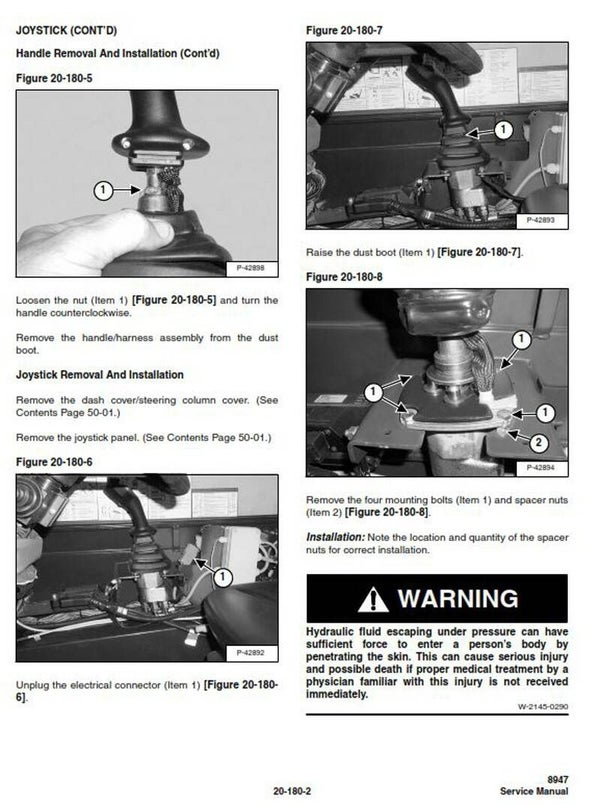 JOYSTICK (CONT'D)

Handle Removal And Installation (Cont'd)

Figure 20-180-5

1

P-42898

Loosen the nut (Item 1) [Figure 20-180-5] and turn the handle counterclockwise.

Remove the handle/harness assembly from the dust boot.

Joystick Removal And Installation

Remove the dash cover/steering column cover. (See Contents Page 50-01.)

Remove the joystick panel. (See Contents Page 50-01.)

Figure 20-180-6

1

P-42892

Unplug the electrical connector (Item 1) [Figure 20-180-6].

Figure 20-180-7

1

P-42893

Raise the dust boot (Item 1) [Figure 20-180-7].

Figure 20-180-8

1

1

1

2

P-42894

Remove the four mounting bolts (Item 1) and spacer nuts (Item 2) [Figure 20-180-8].

Installation: Note the location and quantity of the spacer nuts for correct installation.

WARNING

Hydraulic fluid escaping under pressure can have sufficient force to enter a person's body by penetrating the skin. This can cause serious injury and possible death if proper medical treatment by a physician familiar with this injury is not received immediately.

W-2145-0290

20-180-2

8947
Service Manual