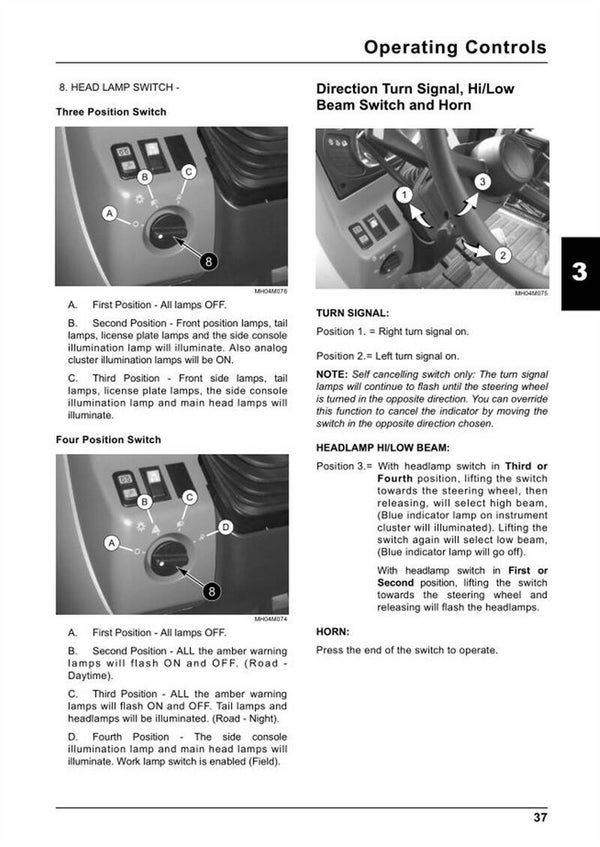 Operating Controls

8. HEAD LAMP SWITCH -

Three Position Switch

B C A 8

MH04M076

A. First Position - All lamps OFF.

B. Second Position - Front position lamps, tail lamps, license plate lamps and the side console illumination lamp will illuminate. Also analog cluster illumination lamps will be ON.

C. Third Position - Front side lamps, tail lamps, license plate lamps, the side console illumination lamp and main head lamps will illuminate.

Four Position Switch

B C D A 8

MH04M074

A. First Position - All lamps OFF.

B. Second Position - ALL the amber warning lamps will flash ON and OFF. (Road - Daytime).

C. Third Position - ALL the amber warning lamps will flash ON and OFF. Tail lamps and headlamps will be illuminated. (Road - Night).

D. Fourth Position - The side console illumination lamp and main head lamps will illuminate. Work lamp switch is enabled (Field).

Direction Turn Signal, Hi/Low Beam Switch and Horn

1 3 2

MH04M075

TURN SIGNAL:

Position 1. = Right turn signal on.

Position 2.= Left turn signal on.

NOTE: Self cancelling switch only: The turn signal lamps will continue to flash until the steering wheel is turned in the opposite direction. You can override this function to cancel the indicator by moving the switch in the opposite direction chosen.

HEADLAMP HI/LOW BEAM:

Position 3.= With headlamp switch in Third or Fourth position, lifting the switch towards the steering wheel, then releasing, will select high beam, (Blue indicator lamp on instrument cluster will illuminated). Lifting the switch again will select low beam, (Blue indicator lamp will go off).

With headlamp switch in First or Second position, lifting the switch towards the steering wheel and releasing will flash the headlamps.

HORN:

Press the end of the switch to operate.

3

37