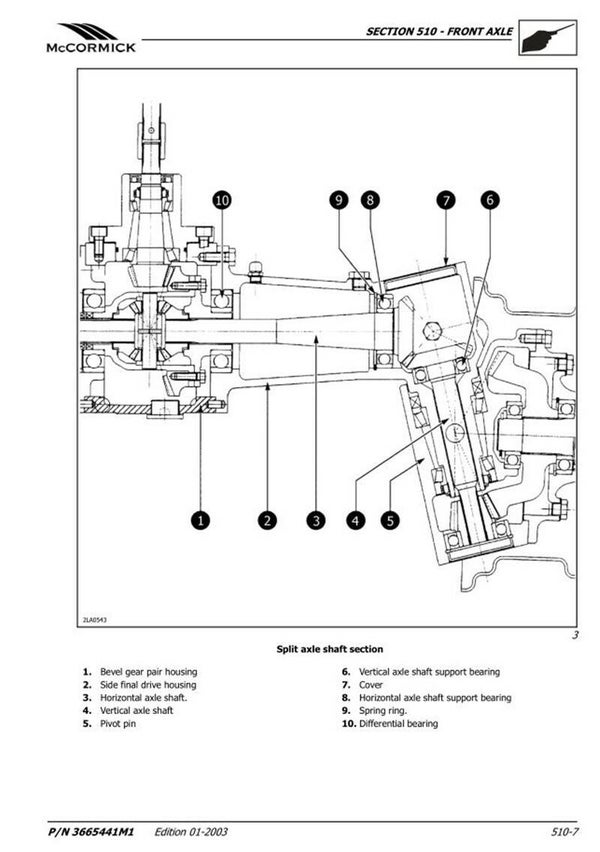 McCORMICK

SECTION 510 - FRONT AXLE

10
9
8
7
6

1
2
3
4
5

2LA0543

3

Split axle shaft section

1. Bevel gear pair housing
2. Side final drive housing
3. Horizontal axle shaft.
4. Vertical axle shaft
5. Pivot pin

6. Vertical axle shaft support bearing
7. Cover
8. Horizontal axle shaft support bearing
9. Spring ring.
10. Differential bearing

P/N 3665441M1 Edition 01-2003 510-7