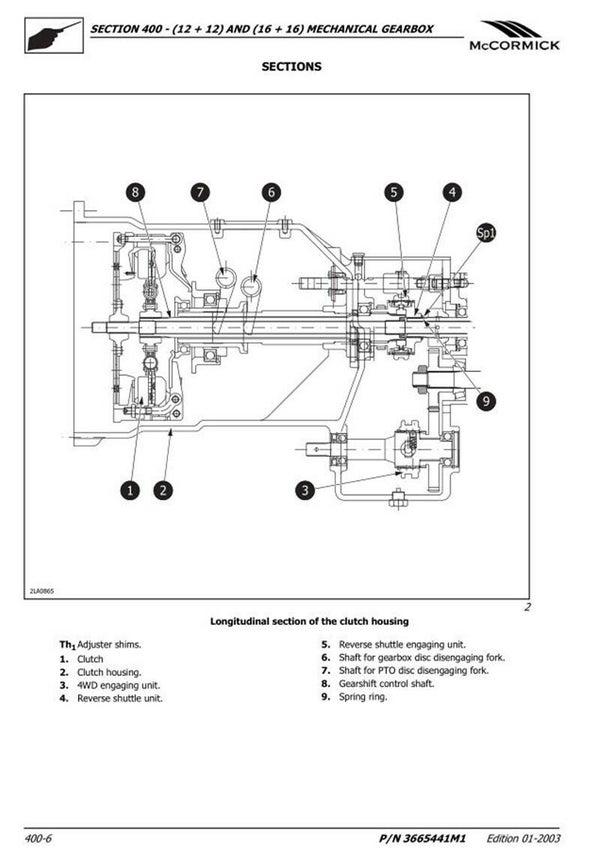 SECTION 400 - (12 + 12) AND (16 + 16) MECHANICAL GEARBOX

McCORMICK

SECTIONS

8 7 6 5 4 Sp1

9

1 2 3

2LA0865

2

Longitudinal section of the clutch housing

$Th_1$ Adjuster shims.
1. Clutch
2. Clutch housing.
3. 4WD engaging unit.
4. Reverse shuttle unit.

5. Reverse shuttle engaging unit.
6. Shaft for gearbox disc disengaging fork.
7. Shaft for PTO disc disengaging fork.
8. Gearshift control shaft.
9. Spring ring.

400-6

P/N 3665441M1 Edition 01-2003