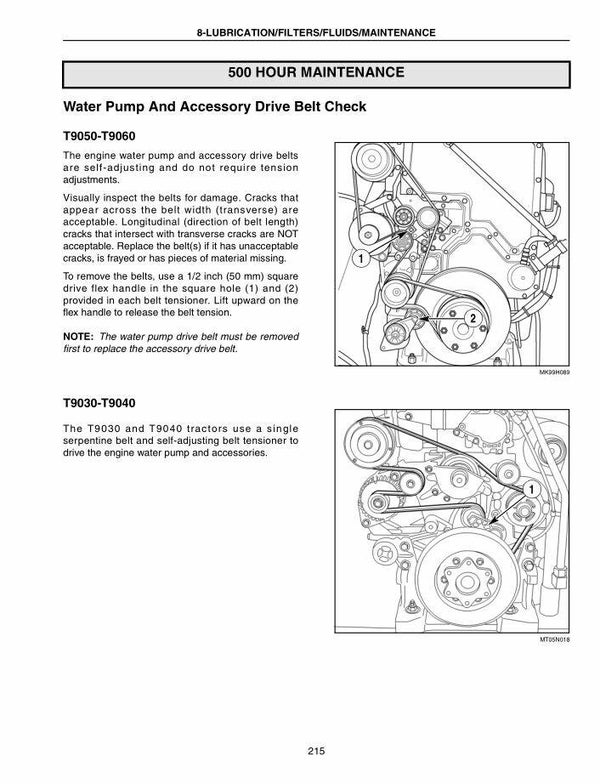 8-LUBRICATION/FILTERS/FLUIDS/MAINTENANCE

500 HOUR MAINTENANCE

Water Pump And Accessory Drive Belt Check

T9050-T9060

The engine water pump and accessory drive belts are self-adjusting and do not require tension adjustments.

Visually inspect the belts for damage. Cracks that appear across the belt width (transverse) are acceptable. Longitudinal (direction of belt length) cracks that intersect with transverse cracks are NOT acceptable. Replace the belt(s) if it has unacceptable cracks, is frayed or has pieces of material missing.

To remove the belts, use a 1/2 inch (50 mm) square drive flex handle in the square hole (1) and (2) provided in each belt tensioner. Lift upward on the flex handle to release the belt tension.

NOTE: The water pump drive belt must be removed first to replace the accessory drive belt.

1

2

MK99H089

T9030-T9040

The T9030 and T9040 tractors use a single serpentine belt and self-adjusting belt tensioner to drive the engine water pump and accessories.

1

MT05N018

215