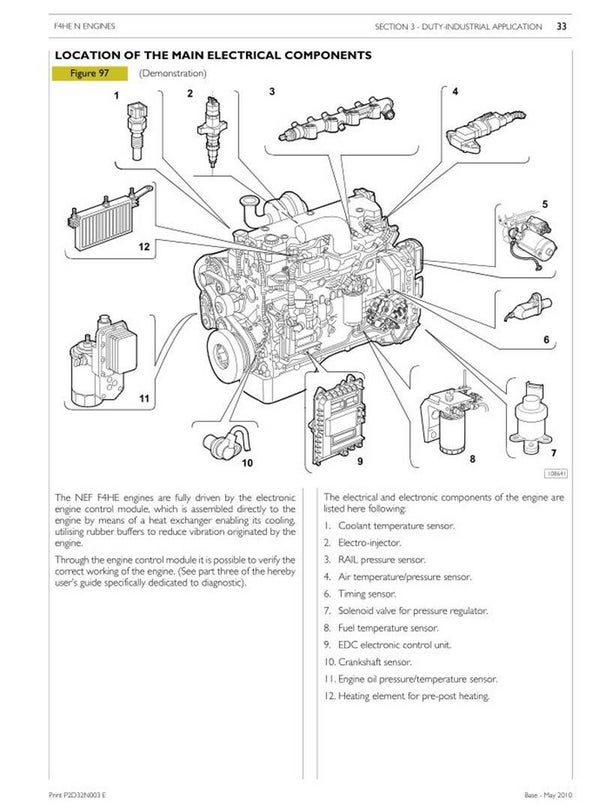 F4HE N ENGINES

SECTION 3 - DUTY-INDUSTRIAL APPLICATION 33

LOCATION OF THE MAIN ELECTRICAL COMPONENTS

Figure 97 (Demonstration)

1 2 3 4 5 6 7 8 9 10 11 12

108641

The NEF F4HE engines are fully driven by the electronic engine control module, which is assembled directly to the engine by means of a heat exchanger enabling its cooling, utilising rubber buffers to reduce vibration originated by the engine.

Through the engine control module it is possible to verify the correct working of the engine. (See part three of the hereby user's guide specifically dedicated to diagnostic).

The electrical and electronic components of the engine are listed here following:

1. Coolant temperature sensor.

2. Electro-injector.

3. RAIL pressure sensor.

4. Air temperature/pressure sensor.

6. Timing sensor.

7. Solenoid valve for pressure regulator.

8. Fuel temperature sensor.

9. EDC electronic control unit.

10. Crankshaft sensor.

11. Engine oil pressure/temperature sensor.

12. Heating element for pre-post heating.

Print P2D32N003 E

Base - May 2010