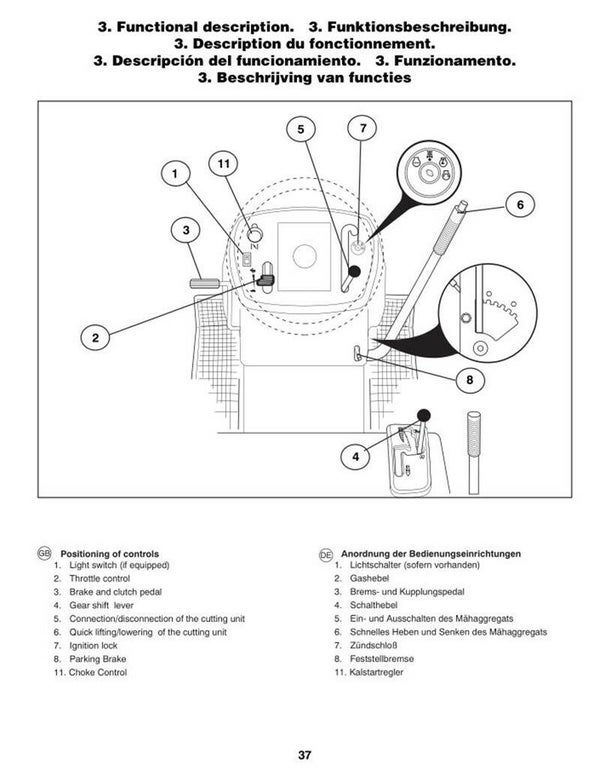 3. Functional description. 3. Funktionsbeschreibung.
3. Description du fonctionnement.
3. Descripción del funcionamiento. 3. Funzionamento.
3. Beschrijving van functies

5
7
1
11
6
3
2
8
4

GB Positioning of controls
1. Light switch (if equipped)
2. Throttle control
3. Brake and clutch pedal
4. Gear shift lever
5. Connection/disconnection of the cutting unit
6. Quick lifting/lowering of the cutting unit
7. Ignition lock
8. Parking Brake
11. Choke Control

DE Anordnung der Bedienungseinrichtungen
1. Lichtschalter (sofern vorhanden)
2. Gashebel
3. Brems- und Kupplungspedal
4. Schalthebel
5. Ein- und Ausschalten des Mähaggregats
6. Schnelles Heben und Senken des Mähaggregats
7. Zündschloß
8. Feststellbremse
11. Kalstartregler

37