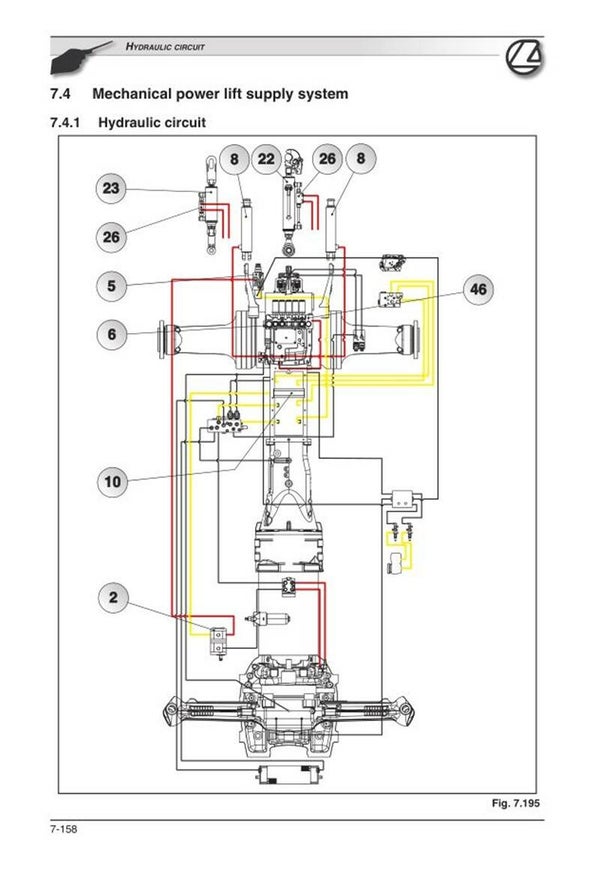 HYDRAULIC CIRCUIT

7.4 Mechanical power lift supply system

7.4.1 Hydraulic circuit

8
22
26
8
23
26
5
46
6
10
2

Fig. 7.195

7-158