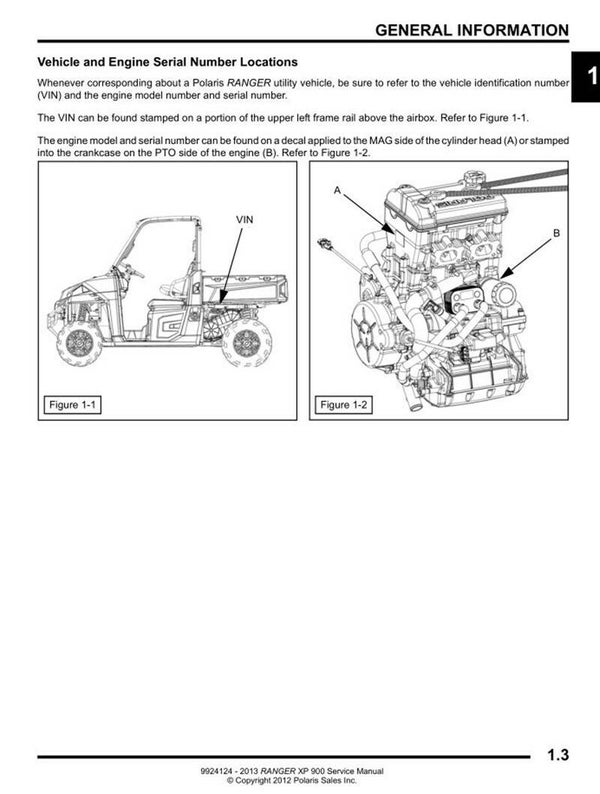 GENERAL INFORMATION

1

Vehicle and Engine Serial Number Locations

Whenever corresponding about a Polaris RANGER utility vehicle, be sure to refer to the vehicle identification number (VIN) and the engine model number and serial number.

The VIN can be found stamped on a portion of the upper left frame rail above the airbox. Refer to Figure 1-1.

The engine model and serial number can be found on a decal applied to the MAG side of the cylinder head (A) or stamped into the crankcase on the PTO side of the engine (B). Refer to Figure 1-2.

VIN

Figure 1-1

A

B

Figure 1-2

1.3

9924124 - 2013 RANGER XP 900 Service Manual
© Copyright 2012 Polaris Sales Inc.