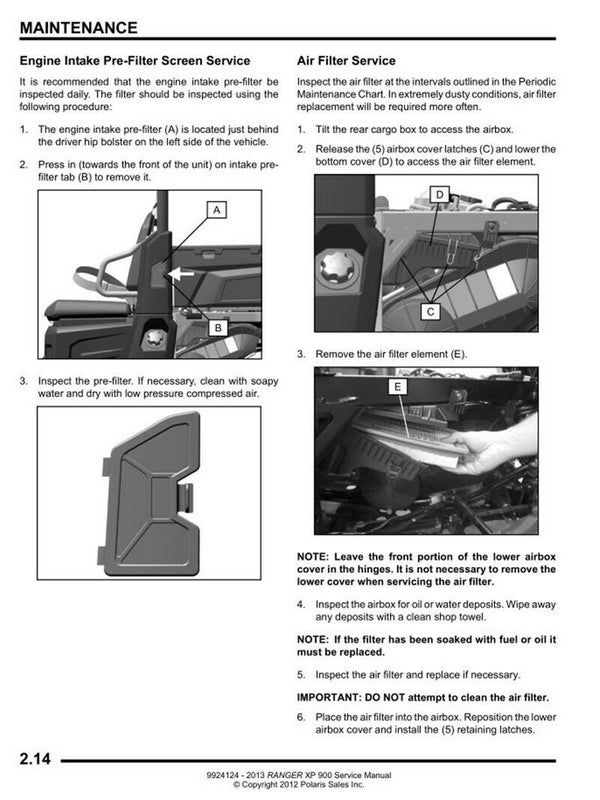 MAINTENANCE

Engine Intake Pre-Filter Screen Service

It is recommended that the engine intake pre-filter be inspected daily. The filter should be inspected using the following procedure:

1. The engine intake pre-filter (A) is located just behind the driver hip bolster on the left side of the vehicle.

2. Press in (towards the front of the unit) on intake pre-filter tab (B) to remove it.

A

B

3. Inspect the pre-filter. If necessary, clean with soapy water and dry with low pressure compressed air.

Air Filter Service

Inspect the air filter at the intervals outlined in the Periodic Maintenance Chart. In extremely dusty conditions, air filter replacement will be required more often.

1. Tilt the rear cargo box to access the airbox.

2. Release the (5) airbox cover latches (C) and lower the bottom cover (D) to access the air filter element.

D

C

3. Remove the air filter element (E).

E

NOTE: Leave the front portion of the lower airbox cover in the hinges. It is not necessary to remove the lower cover when servicing the air filter.

4. Inspect the airbox for oil or water deposits. Wipe away any deposits with a clean shop towel.

NOTE: If the filter has been soaked with fuel or oil it must be replaced.

5. Inspect the air filter and replace if necessary.

IMPORTANT: DO NOT attempt to clean the air filter.

6. Place the air filter into the airbox. Reposition the lower airbox cover and install the (5) retaining latches.

2.14

9924124 - 2013 RANGER XP 900 Service Manual
© Copyright 2012 Polaris Sales Inc.