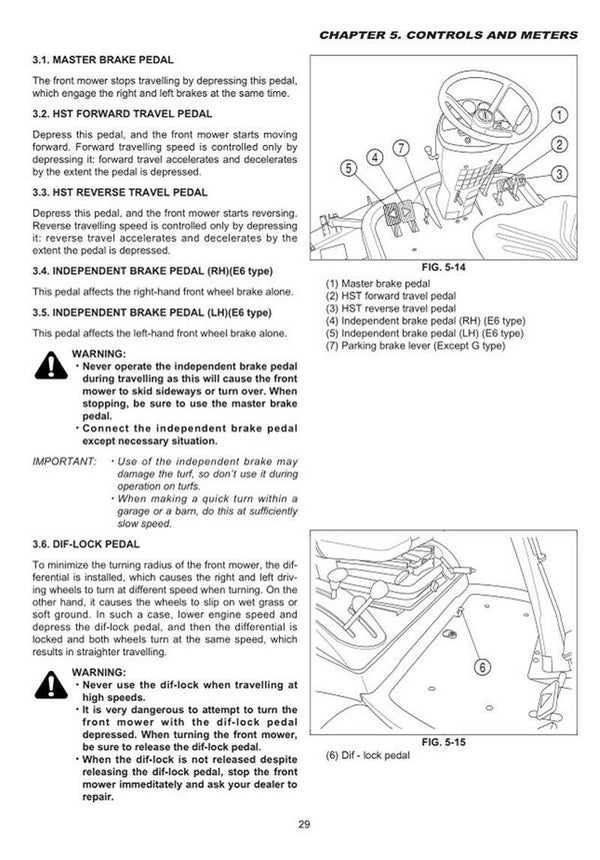 CHAPTER 5. CONTROLS AND METERS

3.1. MASTER BRAKE PEDAL

The front mower stops travelling by depressing this pedal, which engage the right and left brakes at the same time.

3.2. HST FORWARD TRAVEL PEDAL

Depress this pedal, and the front mower starts moving forward. Forward travelling speed is controlled only by depressing it: forward travel accelerates and decelerates by the extent the pedal is depressed.

3.3. HST REVERSE TRAVEL PEDAL

Depress this pedal, and the front mower starts reversing. Reverse travelling speed is controlled only by depressing it: reverse travel accelerates and decelerates by the extent the pedal is depressed.

3.4. INDEPENDENT BRAKE PEDAL (RH)(E6 type)

This pedal affects the right-hand front wheel brake alone.

3.5. INDEPENDENT BRAKE PEDAL (LH)(E6 type)

This pedal affects the left-hand front wheel brake alone.

WARNING:
· Never operate the independent brake pedal during travelling as this will cause the front mower to skid sideways or turn over. When stopping, be sure to use the master brake pedal.
· Connect the independent brake pedal except necessary situation.

IMPORTANT: · Use of the independent brake may damage the turf, so don't use it during operation on turfs.
· When making a quick turn within a garage or a barn, do this at sufficiently slow speed.

3.6. DIF-LOCK PEDAL

To minimize the turning radius of the front mower, the differential is installed, which causes the right and left driving wheels to turn at different speed when turning. On the other hand, it causes the wheels to slip on wet grass or soft ground. In such a case, lower engine speed and depress the dif-lock pedal, and then the differential is locked and both wheels turn at the same speed, which results in straighter travelling.

WARNING:
· Never use the dif-lock when travelling at high speeds.
· It is very dangerous to attempt to turn the front mower with the dif-lock pedal depressed. When turning the front mower, be sure to release the dif-lock pedal.
· When the dif-lock is not released despite releasing the dif-lock pedal, stop the front mower immeditately and ask your dealer to repair.

1 2 3 4 5 7

FIG. 5-14

(1) Master brake pedal
(2) HST forward travel pedal
(3) HST reverse travel pedal
(4) Independent brake pedal (RH) (E6 type)
(5) Independent brake pedal (LH) (E6 type)
(7) Parking brake lever (Except G type)

6

FIG. 5-15

(6) Dif - lock pedal

29