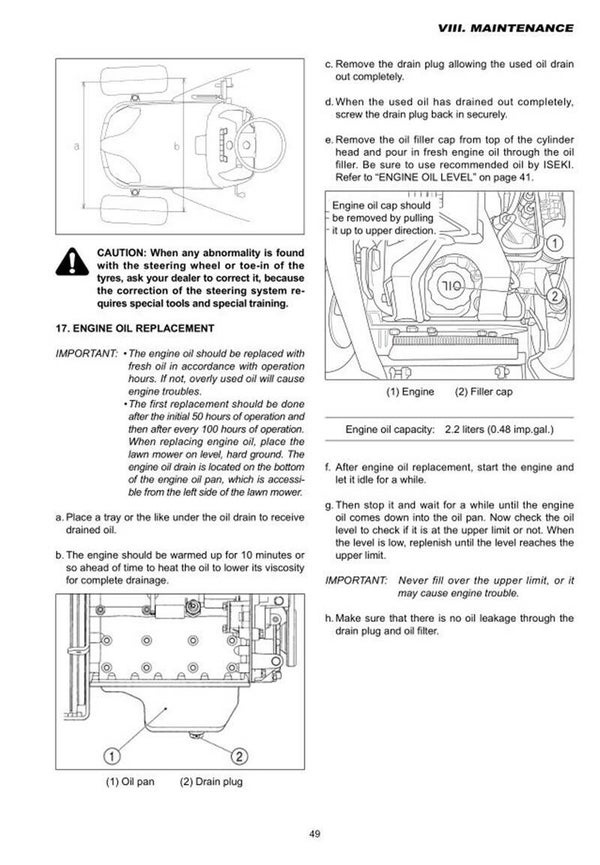 VIII. MAINTENANCE

a

b

CAUTION: When any abnormality is found with the steering wheel or toe-in of the tyres, ask your dealer to correct it, because the correction of the steering system requires special tools and special training.

17. ENGINE OIL REPLACEMENT

IMPORTANT: • The engine oil should be replaced with fresh oil in accordance with operation hours. If not, overly used oil will cause engine troubles.
• The first replacement should be done after the initial 50 hours of operation and then after every 100 hours of operation. When replacing engine oil, place the lawn mower on level, hard ground. The engine oil drain is located on the bottom of the engine oil pan, which is accessible from the left side of the lawn mower.

a. Place a tray or the like under the oil drain to receive drained oil.

b. The engine should be warmed up for 10 minutes or so ahead of time to heat the oil to lower its viscosity for complete drainage.

1
2

(1) Oil pan (2) Drain plug

c. Remove the drain plug allowing the used oil drain out completely.

d. When the used oil has drained out completely, screw the drain plug back in securely.

e. Remove the oil filler cap from top of the cylinder head and pour in fresh engine oil through the oil filler. Be sure to use recommended oil by ISEKI. Refer to "ENGINE OIL LEVEL" on page 41.

Engine oil cap should be removed by pulling it up to upper direction.

OIL
1
2

(1) Engine (2) Filler cap

Engine oil capacity: 2.2 liters (0.48 imp.gal.)

f. After engine oil replacement, start the engine and let it idle for a while.

g. Then stop it and wait for a while until the engine oil comes down into the oil pan. Now check the oil level to check if it is at the upper limit or not. When the level is low, replenish until the level reaches the upper limit.

IMPORTANT: Never fill over the upper limit, or it may cause engine trouble.

h. Make sure that there is no oil leakage through the drain plug and oil filter.

49