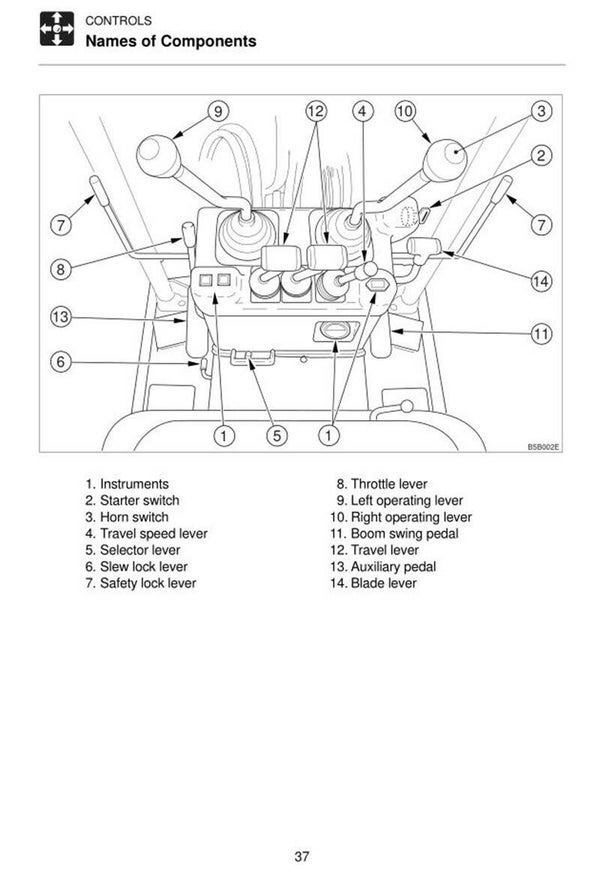 CONTROLS
Names of Components

9 12 4 10 3
2
7 7
8 14
13 11
6
1 5 1
B5B002E

1. Instruments
2. Starter switch
3. Horn switch
4. Travel speed lever
5. Selector lever
6. Slew lock lever
7. Safety lock lever

8. Throttle lever
9. Left operating lever
10. Right operating lever
11. Boom swing pedal
12. Travel lever
13. Auxiliary pedal
14. Blade lever

37