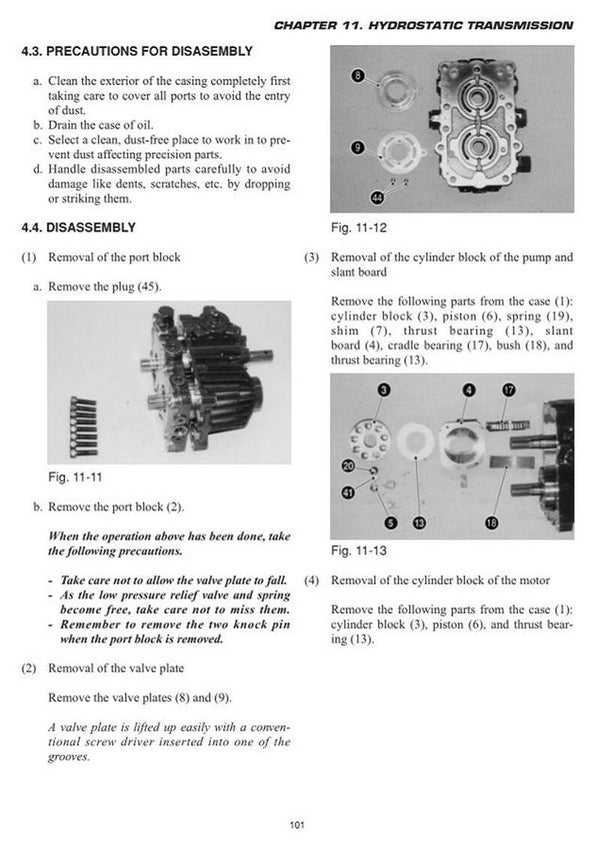 CHAPTER 11. HYDROSTATIC TRANSMISSION

4.3. PRECAUTIONS FOR DISASEMBLY

a. Clean the exterior of the casing completely first taking care to cover all ports to avoid the entry of dust.
b. Drain the case of oil.
c. Select a clean, dust-free place to work in to prevent dust affecting precision parts.
d. Handle disassembled parts carefully to avoid damage like dents, scratches, etc. by dropping or striking them.

4.4. DISASSEMBLY

(1) Removal of the port block

a. Remove the plug (45).

Fig. 11-11

b. Remove the port block (2).

When the operation above has been done, take the following precautions.

- Take care not to allow the valve plate to fall.
- As the low pressure relief valve and spring become free, take care not to miss them.
- Remember to remove the two knock pin when the port block is removed.

(2) Removal of the valve plate

Remove the valve plates (8) and (9).

A valve plate is lifted up easily with a conventional screw driver inserted into one of the grooves.

8
9
44

Fig. 11-12

(3) Removal of the cylinder block of the pump and slant board

Remove the following parts from the case (1): cylinder block (3), piston (6), spring (19), shim (7), thrust bearing (13), slant board (4), cradle bearing (17), bush (18), and thrust bearing (13).

3
4
17
20
41
5
13
18

Fig. 11-13

(4) Removal of the cylinder block of the motor

Remove the following parts from the case (1): cylinder block (3), piston (6), and thrust bearing (13).

101