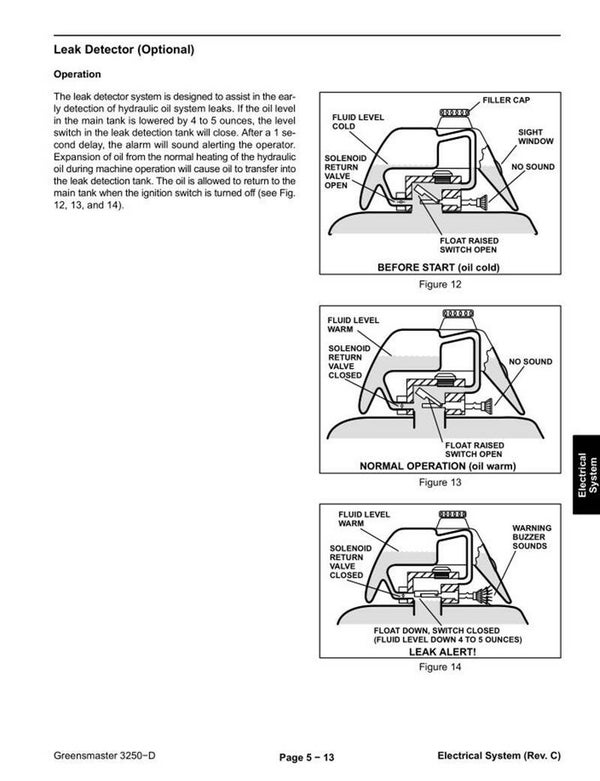 Leak Detector (Optional)

Operation

The leak detector system is designed to assist in the early detection of hydraulic oil system leaks. If the oil level in the main tank is lowered by 4 to 5 ounces, the level switch in the leak detection tank will close. After a 1 second delay, the alarm will sound alerting the operator. Expansion of oil from the normal heating of the hydraulic oil during machine operation will cause oil to transfer into the leak detection tank. The oil is allowed to return to the main tank when the ignition switch is turned off (see Fig. 12, 13, and 14).

FILLER CAP
FLUID LEVEL COLD
SIGHT WINDOW
SOLENOID RETURN VALVE OPEN
NO SOUND
FLOAT RAISED SWITCH OPEN
BEFORE START (oil cold)
Figure 12

FLUID LEVEL WARM
SOLENOID RETURN VALVE CLOSED
NO SOUND
FLOAT RAISED SWITCH OPEN
NORMAL OPERATION (oil warm)
Figure 13

FLUID LEVEL WARM
WARNING BUZZER SOUNDS
SOLENOID RETURN VALVE CLOSED
FLOAT DOWN, SWITCH CLOSED (FLUID LEVEL DOWN 4 TO 5 OUNCES)
LEAK ALERT!
Figure 14

Electrical System

Greensmaster 3250−D
Page 5 − 13
Electrical System (Rev. C)