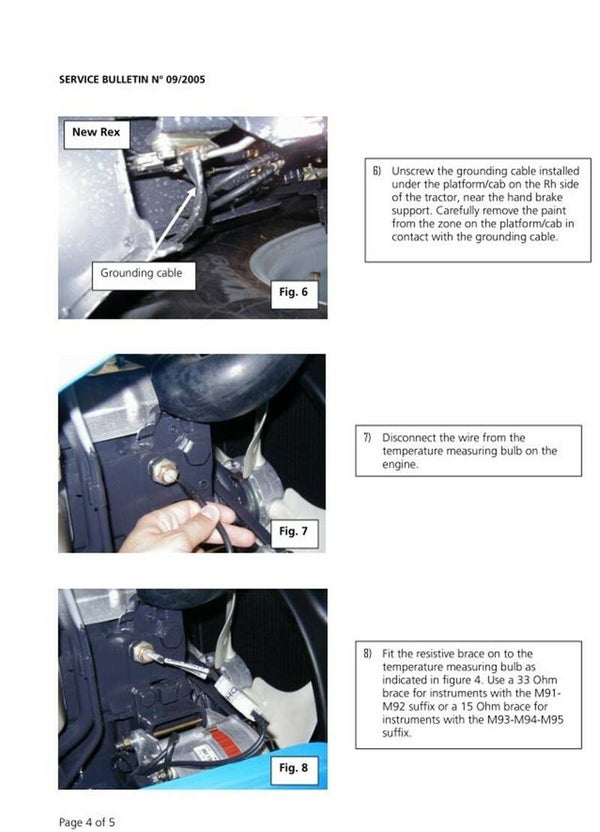 SERVICE BULLETIN N° 09/2005

New Rex

Grounding cable

Fig. 6

6) Unscrew the grounding cable installed under the platform/cab on the Rh side of the tractor, near the hand brake support. Carefully remove the paint from the zone on the platform/cab in contact with the grounding cable.

Fig. 7

7) Disconnect the wire from the temperature measuring bulb on the engine.

Fig. 8

8) Fit the resistive brace on to the temperature measuring bulb as indicated in figure 4. Use a 33 Ohm brace for instruments with the M91-M92 suffix or a 15 Ohm brace for instruments with the M93-M94-M95 suffix.

Page 4 of 5