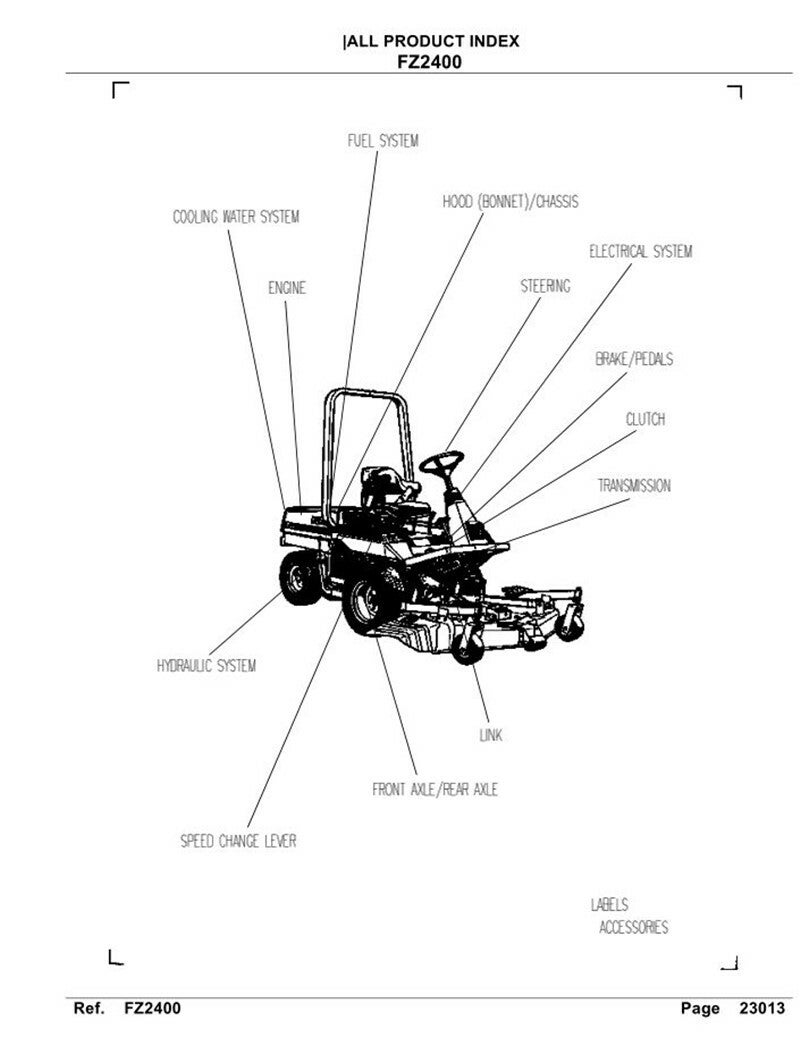 |ALL PRODUCT INDEX
FZ2400

FUEL SYSTEM

HOOD (BONNET)/CHASSIS

COOLING WATER SYSTEM

ELECTRICAL SYSTEM

ENGINE

STEERING

BRAKE/PEDALS

CLUTCH

TRANSMISSION

HYDRAULIC SYSTEM

LINK

FRONT AXLE/REAR AXLE

SPEED CHANGE LEVER

LABELS
ACCESSORIES

Ref. FZ2400 Page 23013