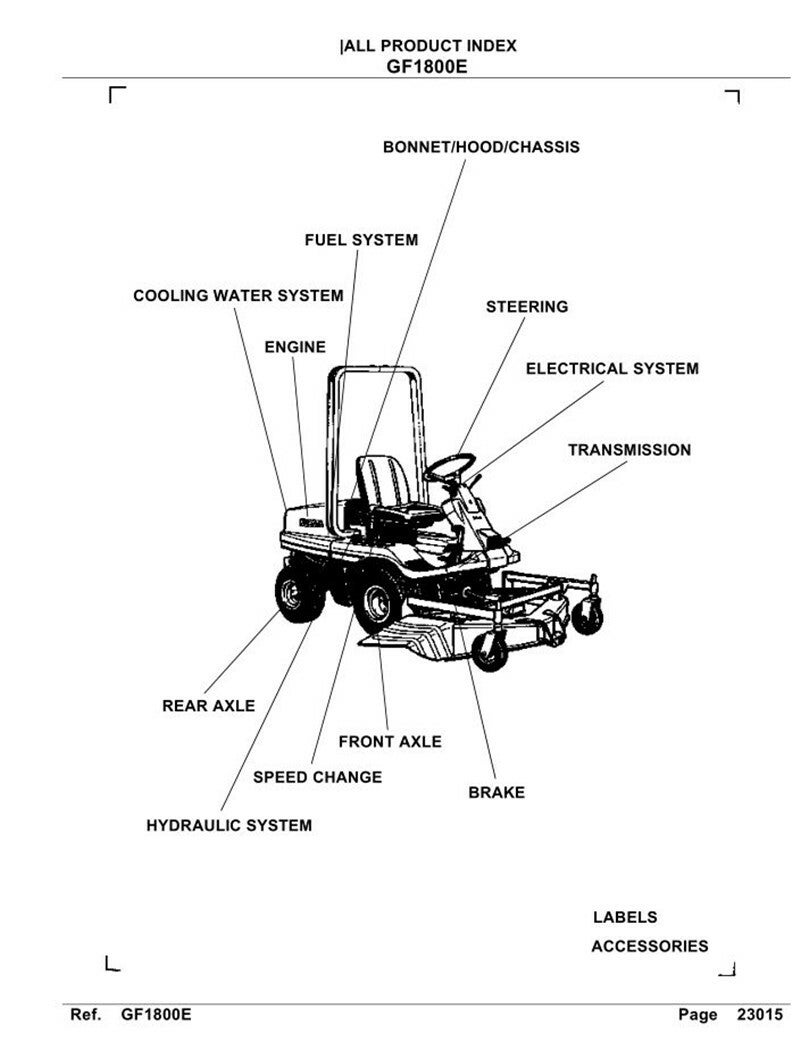 |ALL PRODUCT INDEX
GF1800E

BONNET/HOOD/CHASSIS

FUEL SYSTEM

COOLING WATER SYSTEM

STEERING

ENGINE

ELECTRICAL SYSTEM

TRANSMISSION

REAR AXLE

FRONT AXLE

SPEED CHANGE

BRAKE

HYDRAULIC SYSTEM

LABELS

ACCESSORIES

Ref. GF1800E

Page 23015