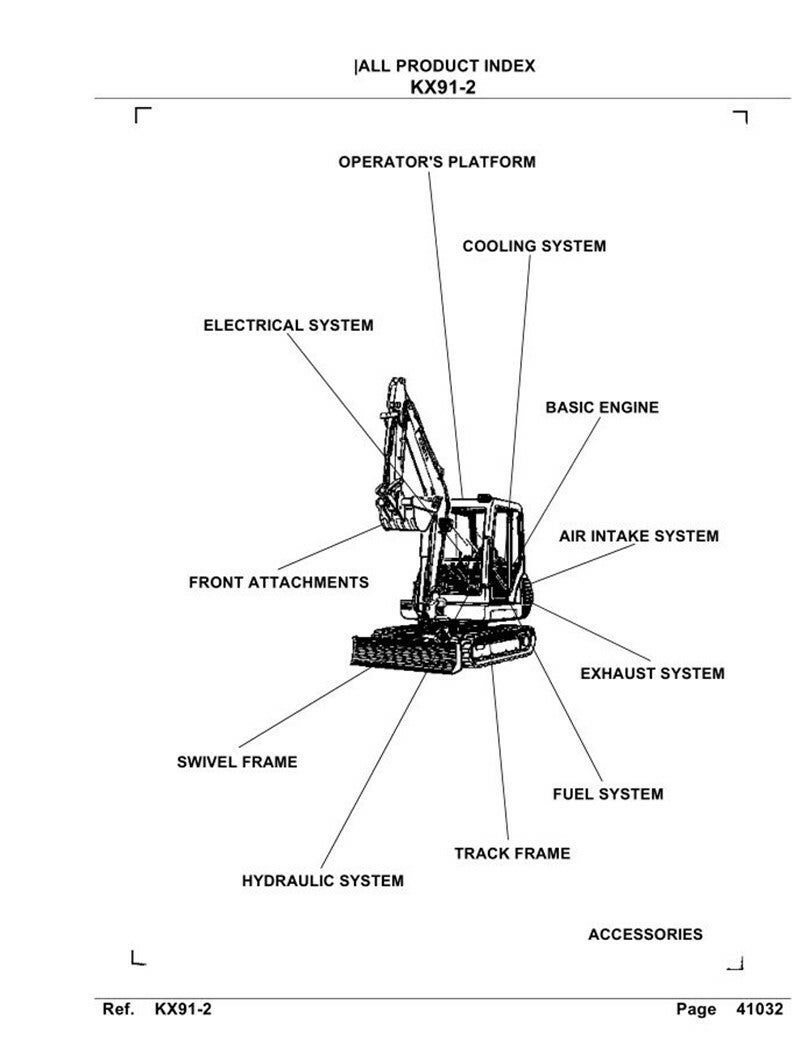 |ALL PRODUCT INDEX
KX91-2

OPERATOR'S PLATFORM

COOLING SYSTEM

ELECTRICAL SYSTEM

BASIC ENGINE

AIR INTAKE SYSTEM

FRONT ATTACHMENTS

EXHAUST SYSTEM

SWIVEL FRAME

FUEL SYSTEM

TRACK FRAME

HYDRAULIC SYSTEM

ACCESSORIES

Ref. KX91-2 Page 41032