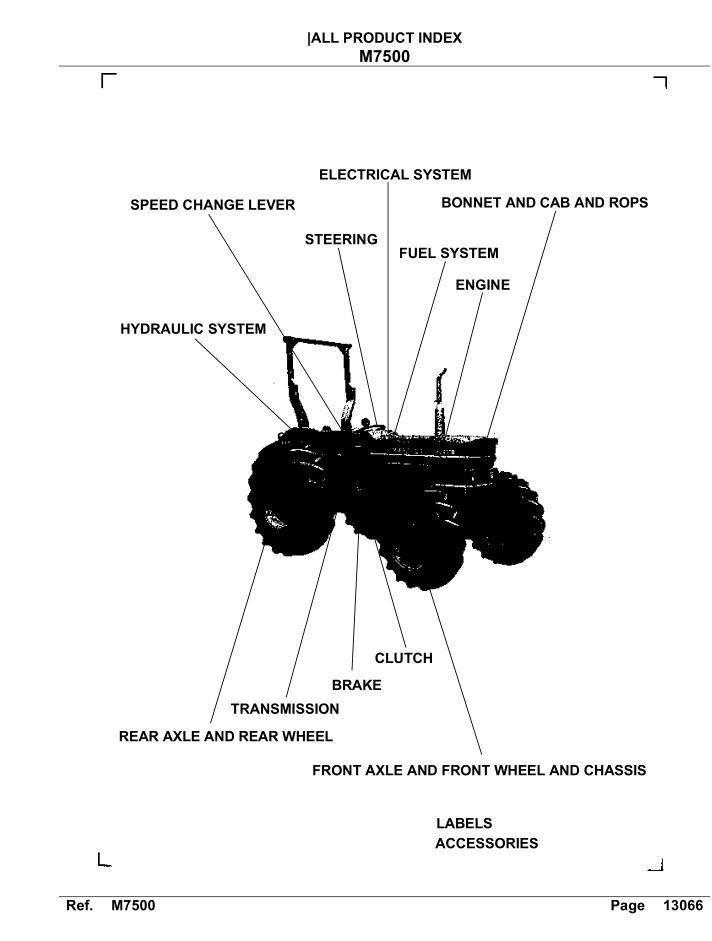 |ALL PRODUCT INDEX
M7500

ELECTRICAL SYSTEM
SPEED CHANGE LEVER
BONNET AND CAB AND ROPS
STEERING
FUEL SYSTEM
ENGINE
HYDRAULIC SYSTEM

CLUTCH
BRAKE
TRANSMISSION
REAR AXLE AND REAR WHEEL
FRONT AXLE AND FRONT WHEEL AND CHASSIS

LABELS
ACCESSORIES

Ref. M7500 Page 13066