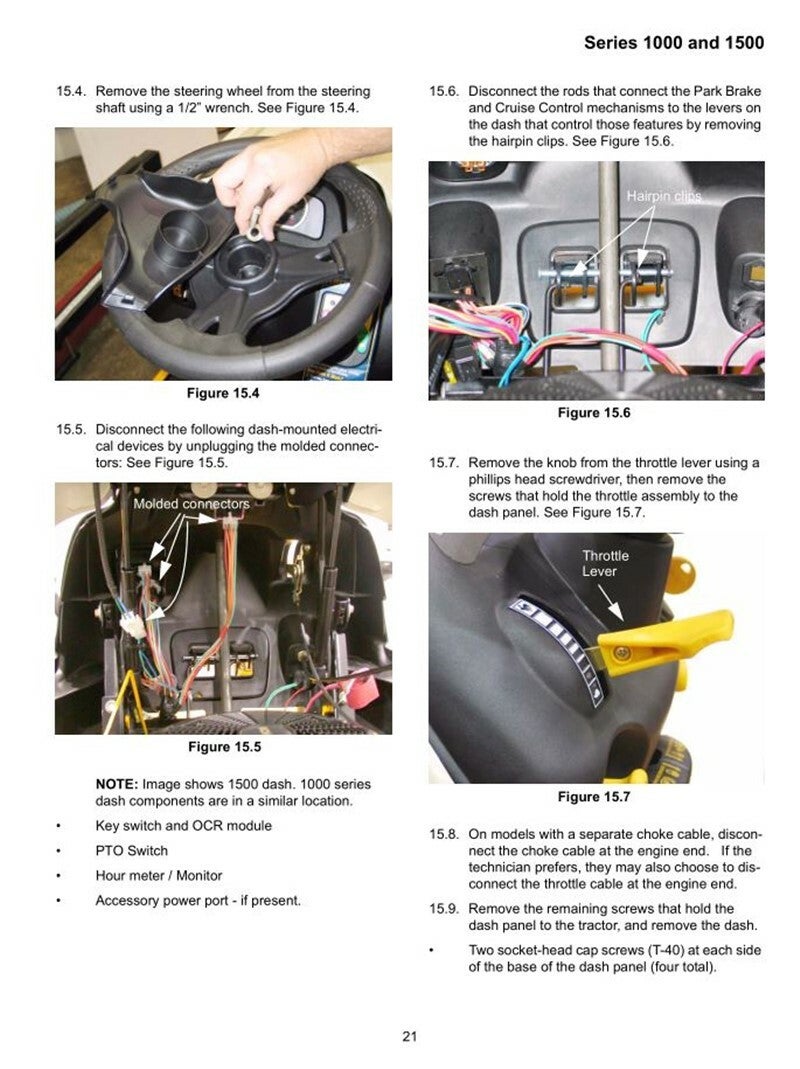 Series 1000 and 1500

15.4. Remove the steering wheel from the steering shaft using a 1/2" wrench. See Figure 15.4.

Figure 15.4

15.5. Disconnect the following dash-mounted electrical devices by unplugging the molded connectors: See Figure 15.5.

Molded connectors

Figure 15.5

NOTE: Image shows 1500 dash. 1000 series dash components are in a similar location.

• Key switch and OCR module
• PTO Switch
• Hour meter / Monitor
• Accessory power port - if present.

15.6. Disconnect the rods that connect the Park Brake and Cruise Control mechanisms to the levers on the dash that control those features by removing the hairpin clips. See Figure 15.6.

Hairpin clips

Figure 15.6

15.7. Remove the knob from the throttle lever using a phillips head screwdriver, then remove the screws that hold the throttle assembly to the dash panel. See Figure 15.7.

Throttle Lever

Figure 15.7

15.8. On models with a separate choke cable, disconnect the choke cable at the engine end. If the technician prefers, they may also choose to disconnect the throttle cable at the engine end.

15.9. Remove the remaining screws that hold the dash panel to the tractor, and remove the dash.

• Two socket-head cap screws (T-40) at each side of the base of the dash panel (four total).

21