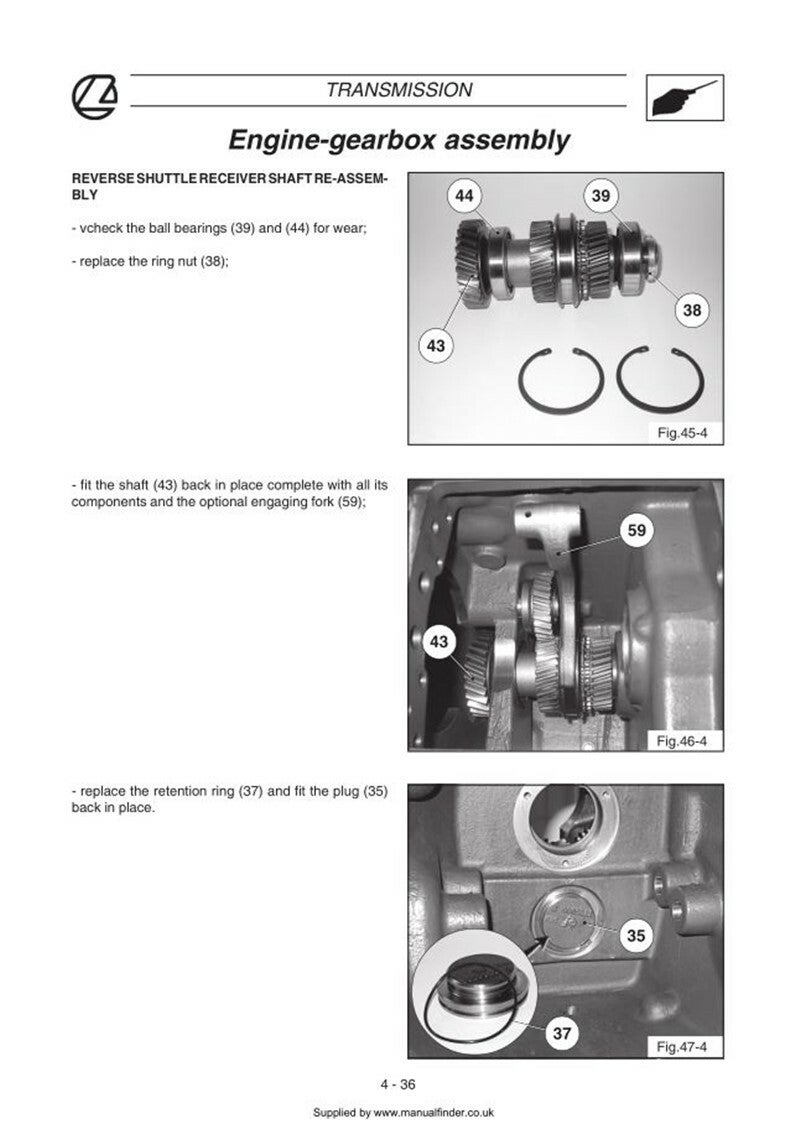 TRANSMISSION

Engine-gearbox assembly

REVERSE SHUTTLE RECEIVER SHAFT RE-ASSEMBLY

- vcheck the ball bearings (39) and (44) for wear;

- replace the ring nut (38);

44
39
38
43
Fig.45-4

- fit the shaft (43) back in place complete with all its components and the optional engaging fork (59);

59
43
Fig.46-4

- replace the retention ring (37) and fit the plug (35) back in place.

35
37
Fig.47-4

4 - 36

Supplied by www.manualfinder.co.uk