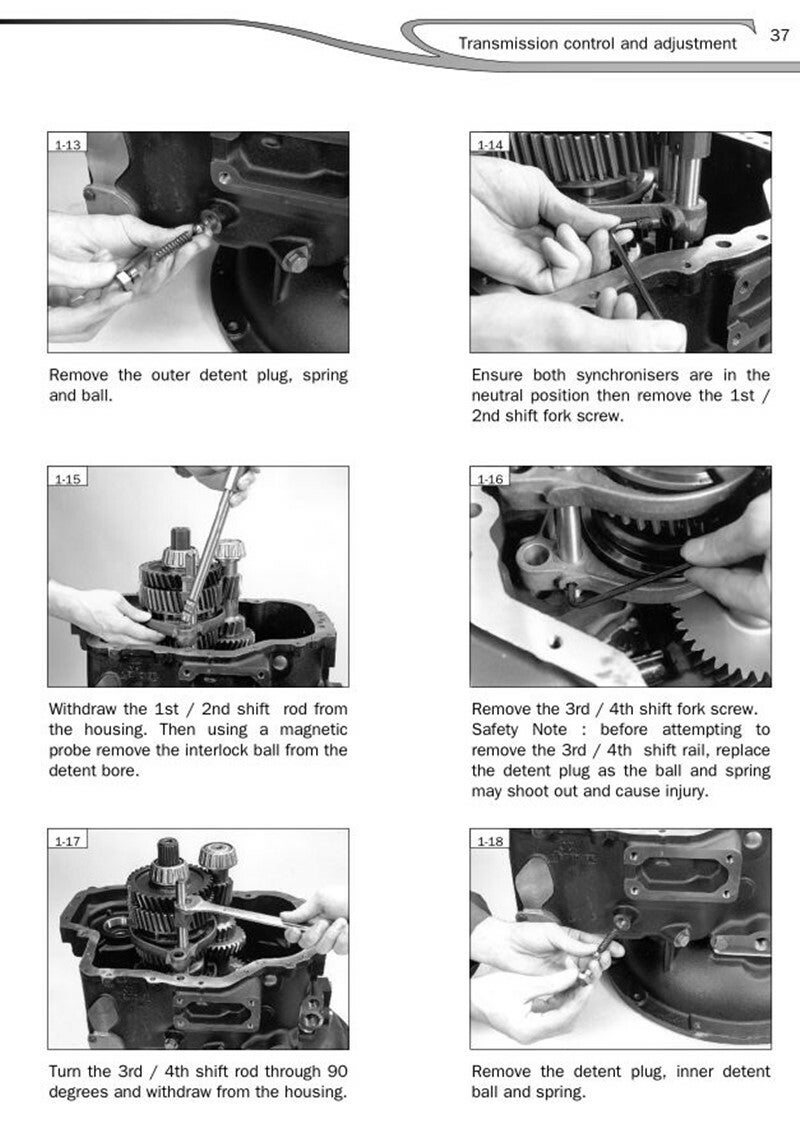 Transmission control and adjustment

37

1-13

Remove the outer detent plug, spring and ball.

1-14

Ensure both synchronisers are in the neutral position then remove the 1st / 2nd shift fork screw.

1-15

Withdraw the 1st / 2nd shift rod from the housing. Then using a magnetic probe remove the interlock ball from the detent bore.

1-16

Remove the 3rd / 4th shift fork screw. Safety Note : before attempting to remove the 3rd / 4th shift rail, replace the detent plug as the ball and spring may shoot out and cause injury.

1-17

Turn the 3rd / 4th shift rod through 90 degrees and withdraw from the housing.

1-18

Remove the detent plug, inner detent ball and spring.