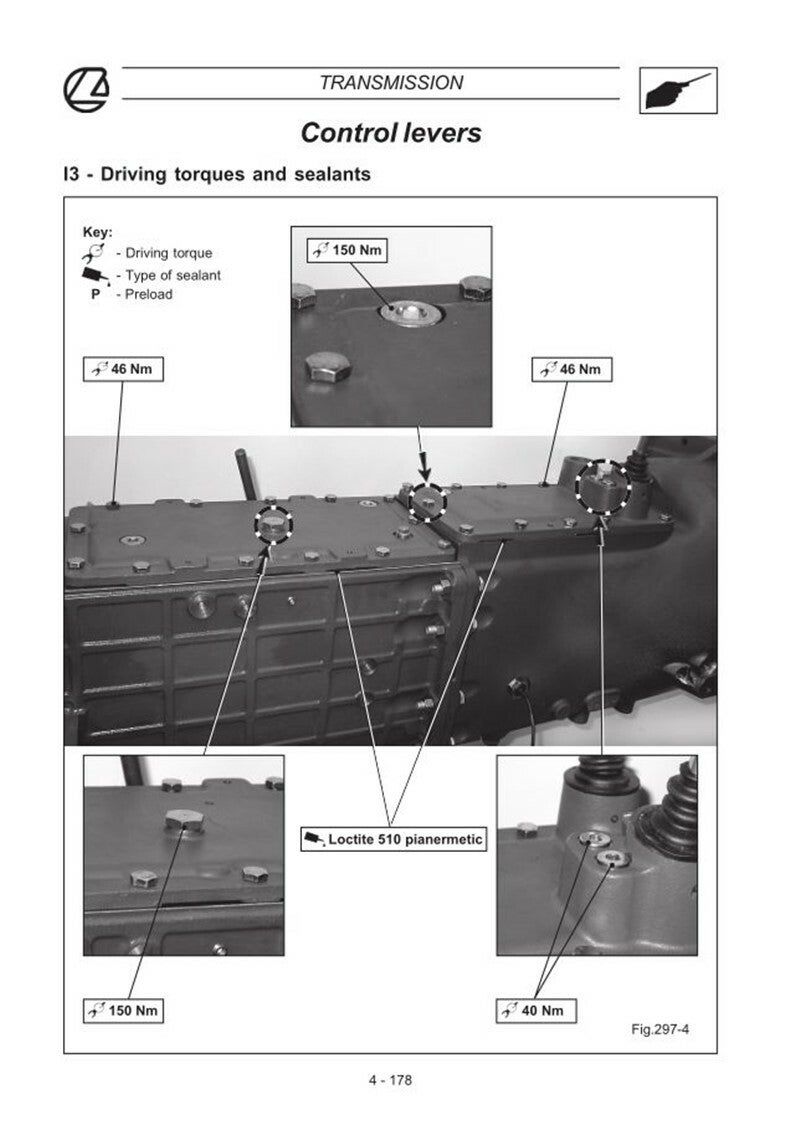 TRANSMISSION

Control levers

I3 - Driving torques and sealants

Key:
- Driving torque
- Type of sealant
P - Preload

150 Nm

46 Nm

46 Nm

Loctite 510 pianermetic

150 Nm

40 Nm

Fig.297-4

4 - 178