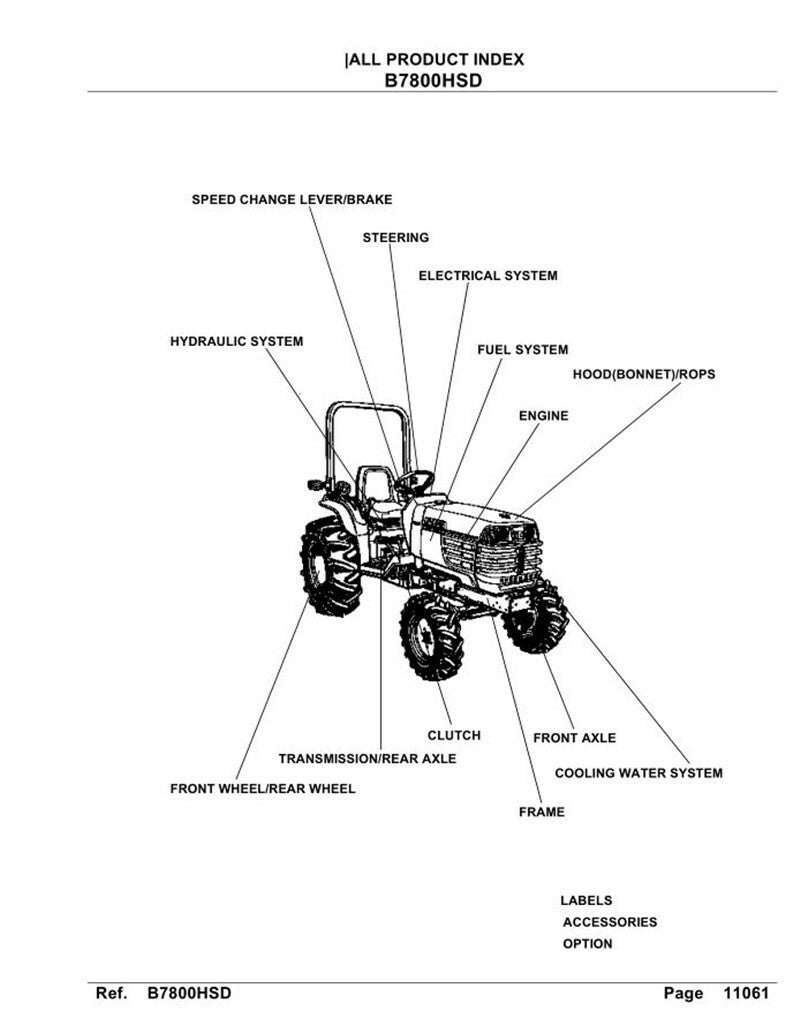 |ALL PRODUCT INDEX
B7800HSD

SPEED CHANGE LEVER/BRAKE
STEERING
ELECTRICAL SYSTEM
HYDRAULIC SYSTEM
FUEL SYSTEM
HOOD(BONNET)/ROPS
ENGINE
CLUTCH
FRONT AXLE
TRANSMISSION/REAR AXLE
COOLING WATER SYSTEM
FRONT WHEEL/REAR WHEEL
FRAME

LABELS
ACCESSORIES
OPTION

Ref. B7800HSD Page 11061