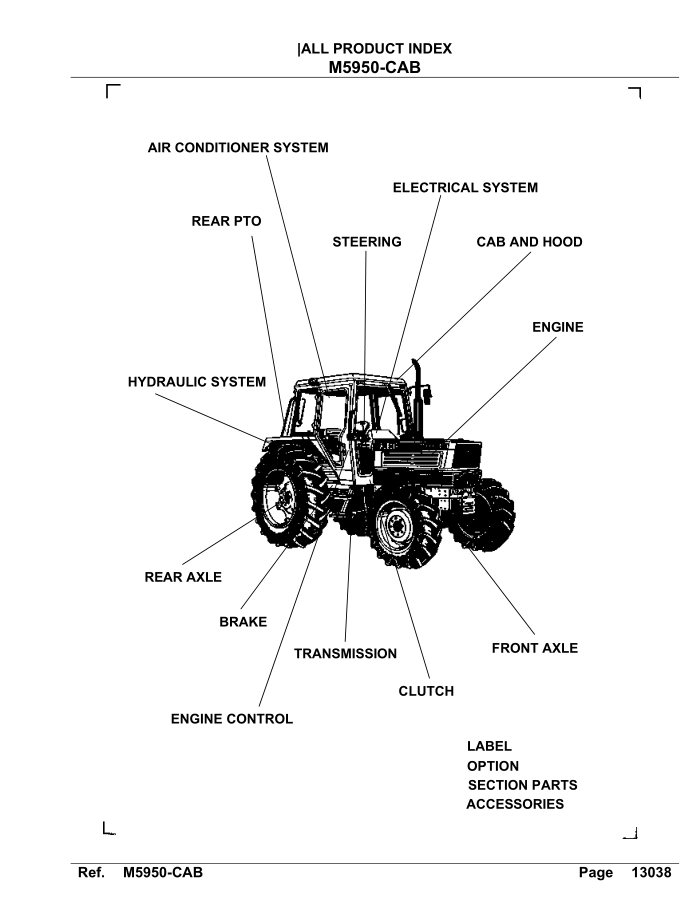 |ALL PRODUCT INDEX
M5950-CAB

AIR CONDITIONER SYSTEM

ELECTRICAL SYSTEM

REAR PTO

STEERING

CAB AND HOOD

ENGINE

HYDRAULIC SYSTEM

REAR AXLE

BRAKE

TRANSMISSION

FRONT AXLE

CLUTCH

ENGINE CONTROL

LABEL
OPTION
SECTION PARTS
ACCESSORIES

Ref. M5950-CAB Page 13038