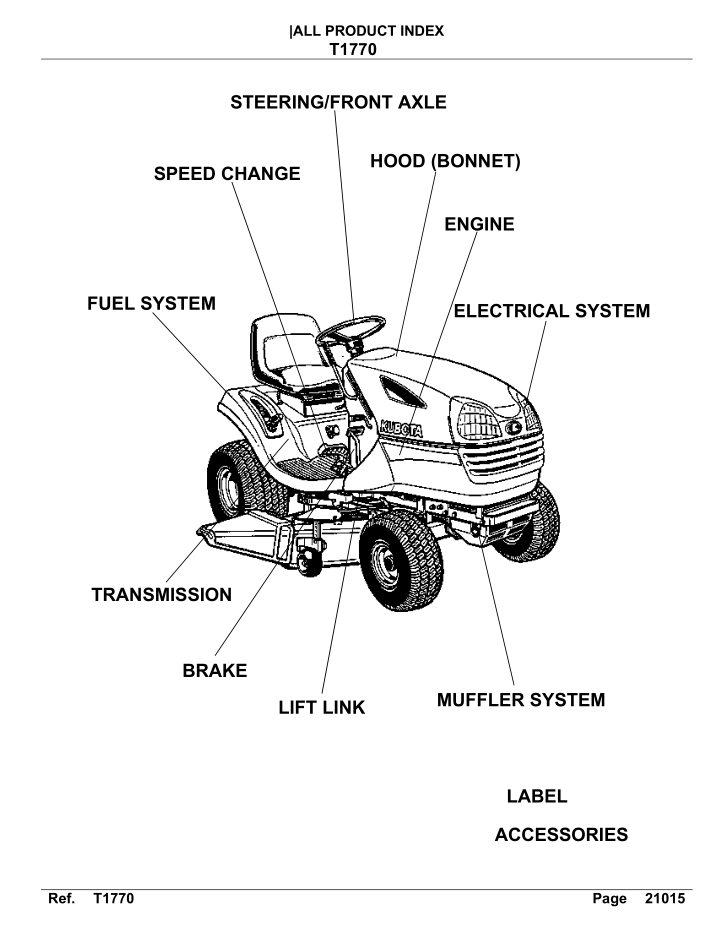 |ALL PRODUCT INDEX
T1770

STEERING/FRONT AXLE

SPEED CHANGE

HOOD (BONNET)

ENGINE

FUEL SYSTEM

ELECTRICAL SYSTEM

KUBOTA

TRANSMISSION

BRAKE

LIFT LINK

MUFFLER SYSTEM

LABEL

ACCESSORIES

Ref. T1770

Page 21015