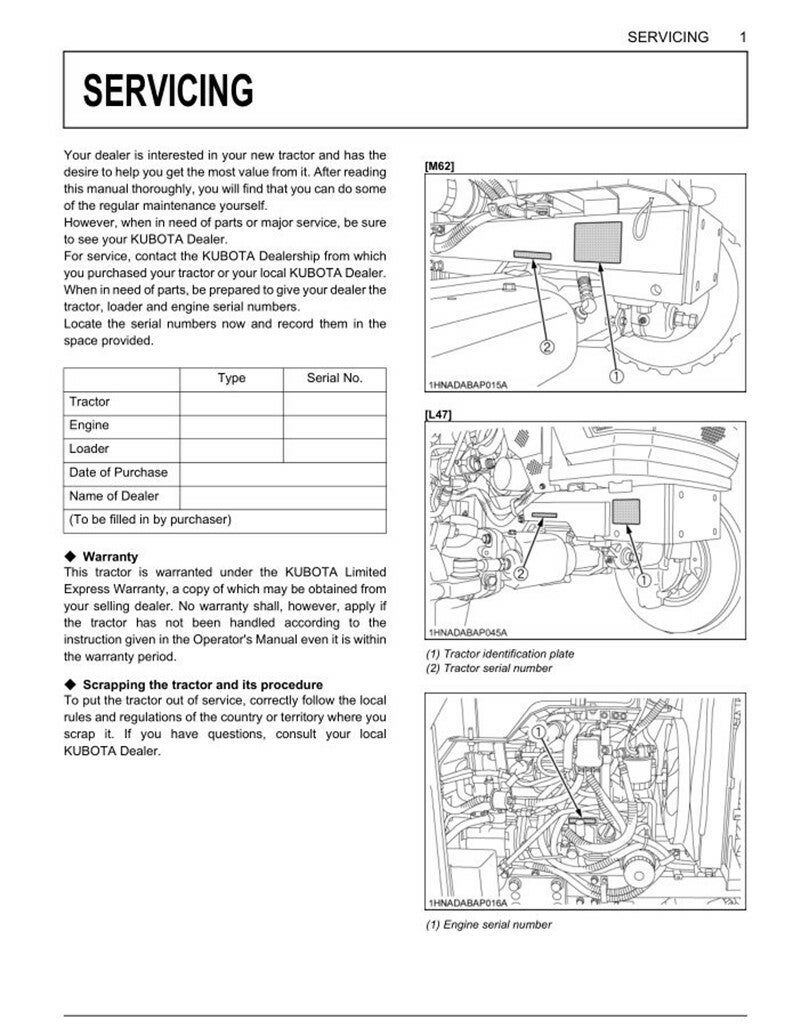 SERVICING 1

SERVICING

Your dealer is interested in your new tractor and has the desire to help you get the most value from it. After reading this manual thoroughly, you will find that you can do some of the regular maintenance yourself.
However, when in need of parts or major service, be sure to see your KUBOTA Dealer.
For service, contact the KUBOTA Dealership from which you purchased your tractor or your local KUBOTA Dealer.
When in need of parts, be prepared to give your dealer the tractor, loader and engine serial numbers.
Locate the serial numbers now and record them in the space provided.

| | Type | Serial No. |
|---|---|---|
| Tractor | | |
| Engine | | |
| Loader | | |
| Date of Purchase | | |
| Name of Dealer | | |
| (To be filled in by purchaser) | | |

◆ Warranty
This tractor is warranted under the KUBOTA Limited Express Warranty, a copy of which may be obtained from your selling dealer. No warranty shall, however, apply if the tractor has not been handled according to the instruction given in the Operator's Manual even it is within the warranty period.

◆ Scrapping the tractor and its procedure
To put the tractor out of service, correctly follow the local rules and regulations of the country or territory where you scrap it. If you have questions, consult your local KUBOTA Dealer.

[M62]

2
1
1HNADABAP015A

[L47]

2
1
1HNADABAP045A

(1) Tractor identification plate
(2) Tractor serial number

1
1HNADABAP016A

(1) Engine serial number