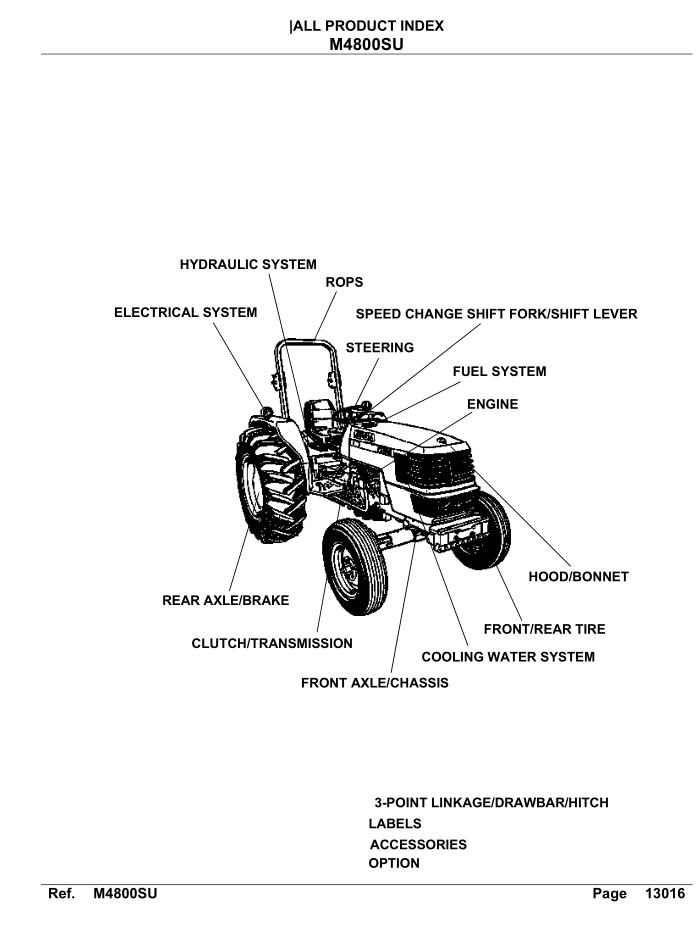 |ALL PRODUCT INDEX
M4800SU

HYDRAULIC SYSTEM
ROPS
ELECTRICAL SYSTEM
SPEED CHANGE SHIFT FORK/SHIFT LEVER
STEERING
FUEL SYSTEM
ENGINE
HOOD/BONNET
REAR AXLE/BRAKE
FRONT/REAR TIRE
CLUTCH/TRANSMISSION
COOLING WATER SYSTEM
FRONT AXLE/CHASSIS

3-POINT LINKAGE/DRAWBAR/HITCH
LABELS
ACCESSORIES
OPTION

Ref. M4800SU Page 13016