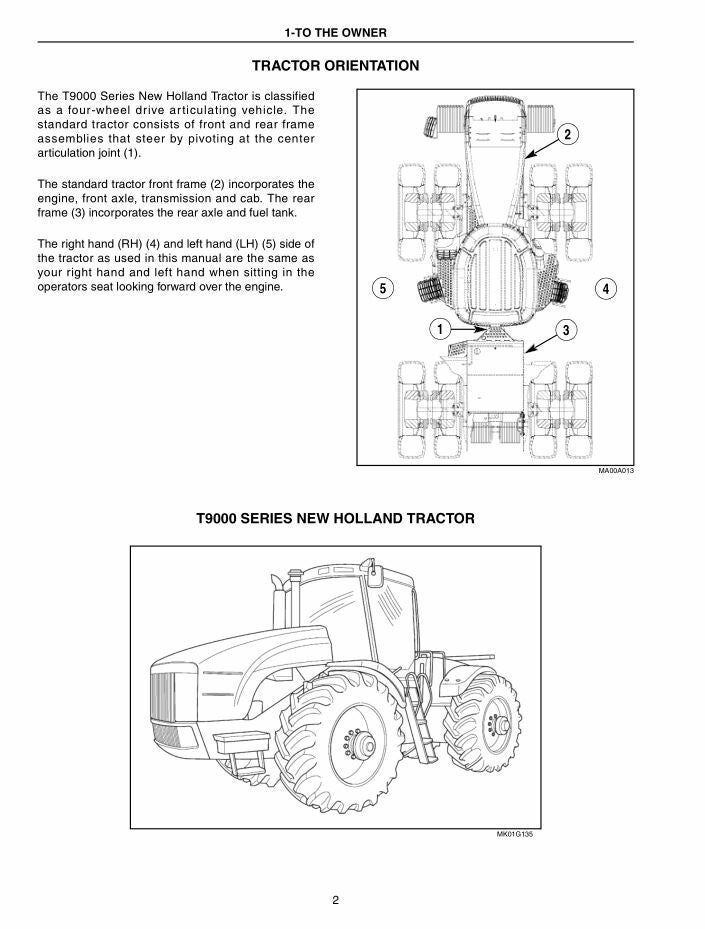 1-TO THE OWNER

TRACTOR ORIENTATION

The T9000 Series New Holland Tractor is classified as a four-wheel drive articulating vehicle. The standard tractor consists of front and rear frame assemblies that steer by pivoting at the center articulation joint (1).

The standard tractor front frame (2) incorporates the engine, front axle, transmission and cab. The rear frame (3) incorporates the rear axle and fuel tank.

The right hand (RH) (4) and left hand (LH) (5) side of the tractor as used in this manual are the same as your right hand and left hand when sitting in the operators seat looking forward over the engine.

2

5

4

1

3

MA00A013

T9000 SERIES NEW HOLLAND TRACTOR

MK01G135

2