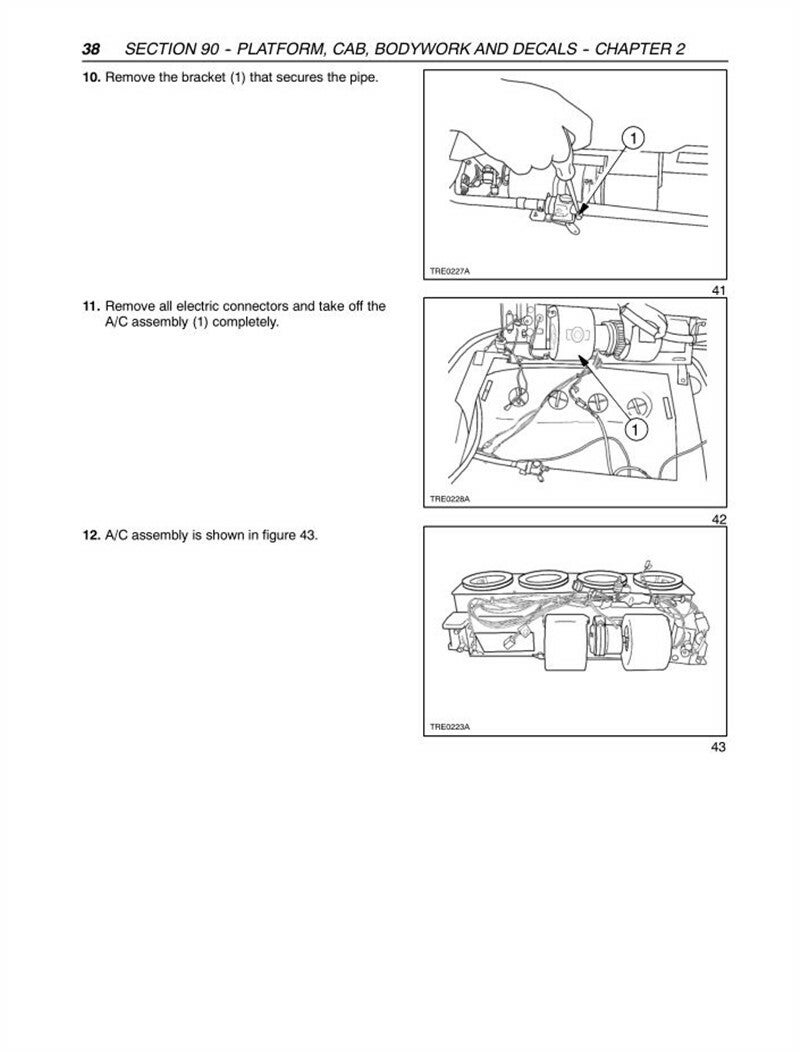 38 SECTION 90 - PLATFORM, CAB, BODYWORK AND DECALS - CHAPTER 2

10. Remove the bracket (1) that secures the pipe.

1

TRE0227A

41

11. Remove all electric connectors and take off the A/C assembly (1) completely.

1

TRE0228A

42

12. A/C assembly is shown in figure 43.

TRE0223A

43