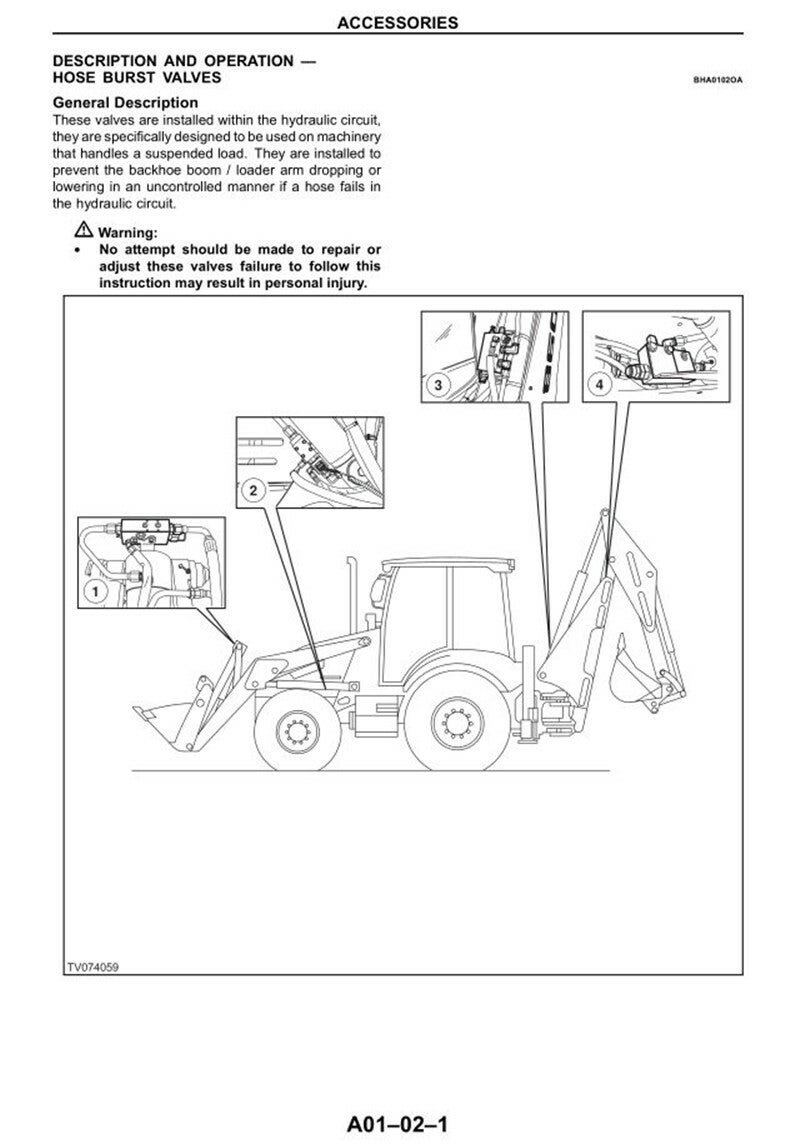 ACCESSORIES

DESCRIPTION AND OPERATION — HOSE BURST VALVES

BHA0102OA

General Description

These valves are installed within the hydraulic circuit, they are specifically designed to be used on machinery that handles a suspended load. They are installed to prevent the backhoe boom / loader arm dropping or lowering in an uncontrolled manner if a hose fails in the hydraulic circuit.

Warning:

• No attempt should be made to repair or adjust these valves failure to follow this instruction may result in personal injury.

3

4

2

1

TV074059

A01–02–1