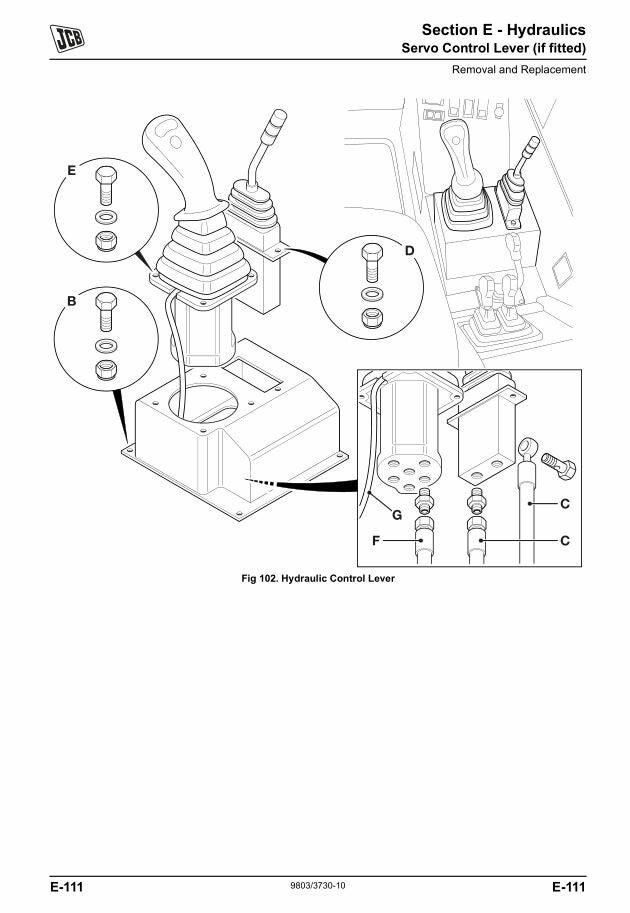 JCB

Section E - Hydraulics
Servo Control Lever (if fitted)

Removal and Replacement

E

D

B

G

C

F

C

Fig 102. Hydraulic Control Lever

E-111

9803/3730-10

E-111