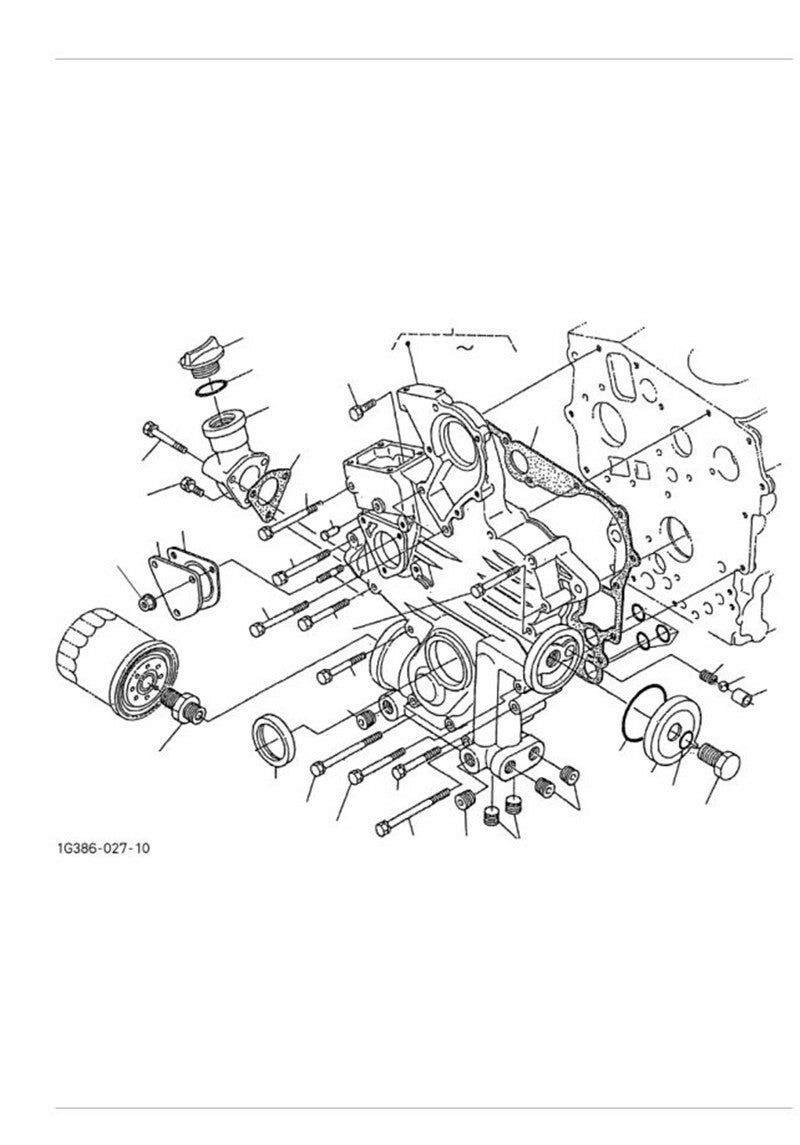 1G386-027-10