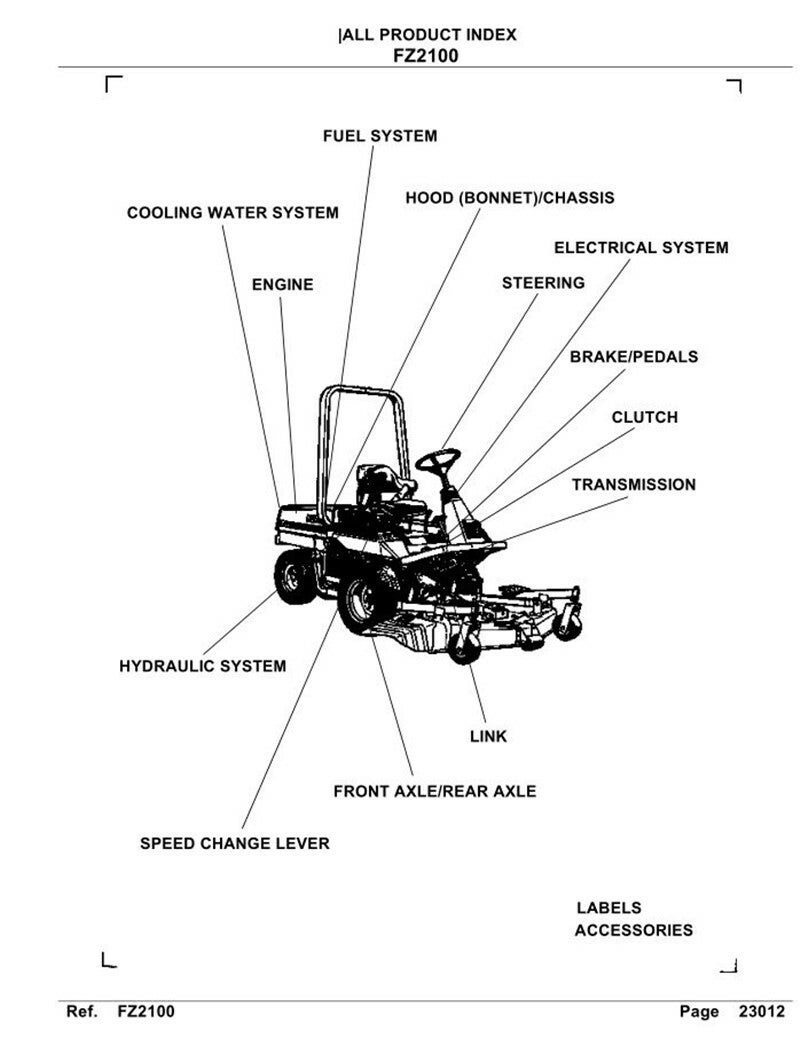 |ALL PRODUCT INDEX
FZ2100

FUEL SYSTEM

HOOD (BONNET)/CHASSIS

COOLING WATER SYSTEM

ELECTRICAL SYSTEM

ENGINE

STEERING

BRAKE/PEDALS

CLUTCH

TRANSMISSION

HYDRAULIC SYSTEM

LINK

FRONT AXLE/REAR AXLE

SPEED CHANGE LEVER

LABELS
ACCESSORIES

Ref. FZ2100

Page 23012